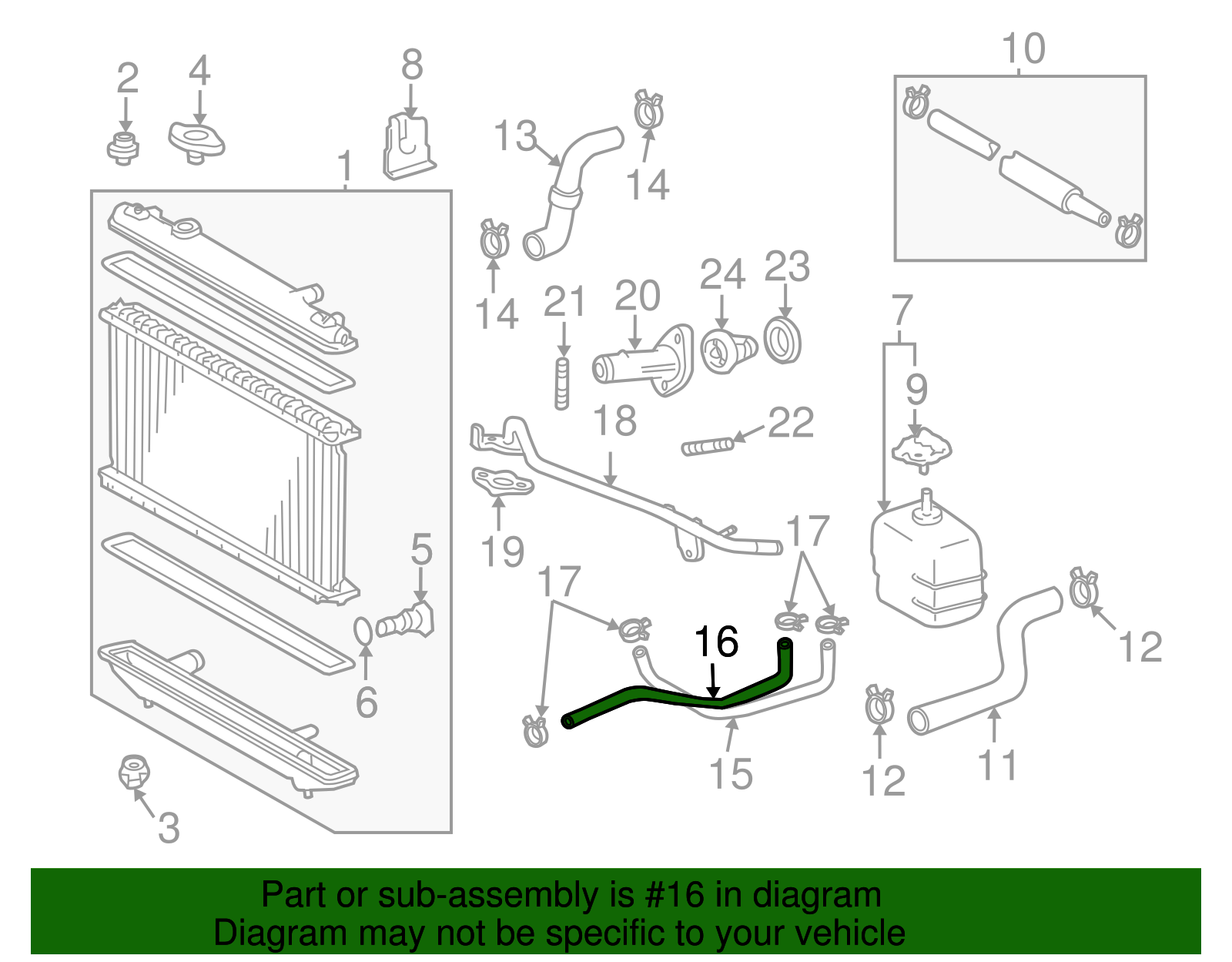 2
4
8
10
13
14
1
14
21
20
24
23
7
9
18
22
19
17
5
17
16
12
6
15
12
11
3

Part or sub-assembly is #16 in diagram
Diagram may not be specific to your vehicle