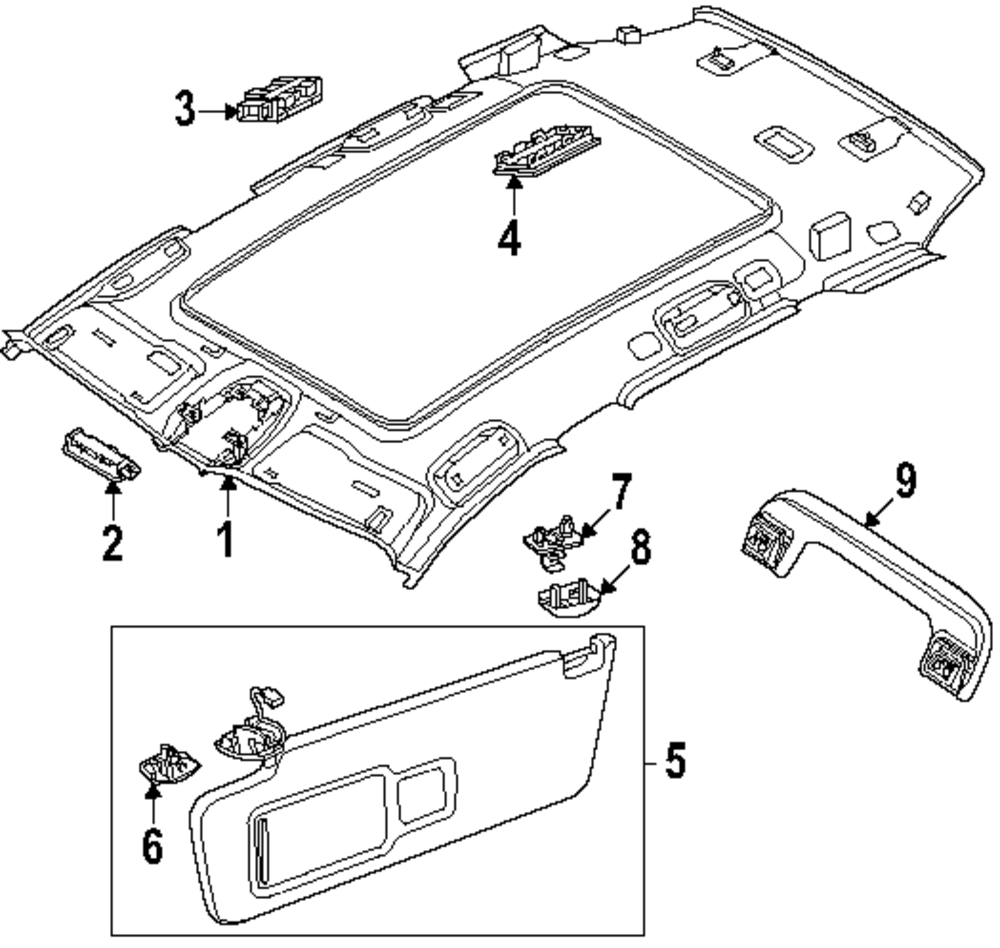 3
4
2
1
7
8
9
5
6