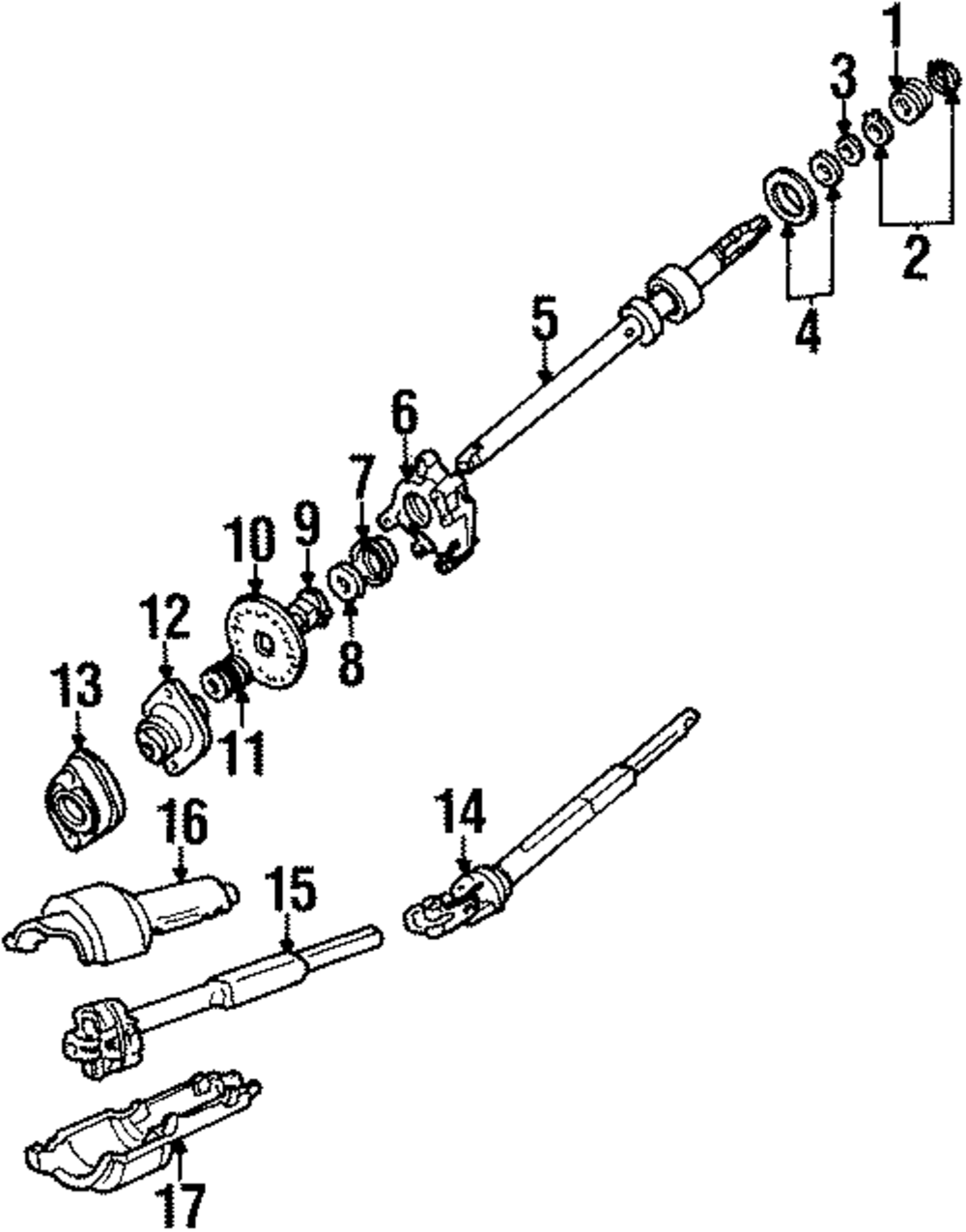 1
3
2
4
5
6
7
10
9
8
12
11
13
16
14
15
17