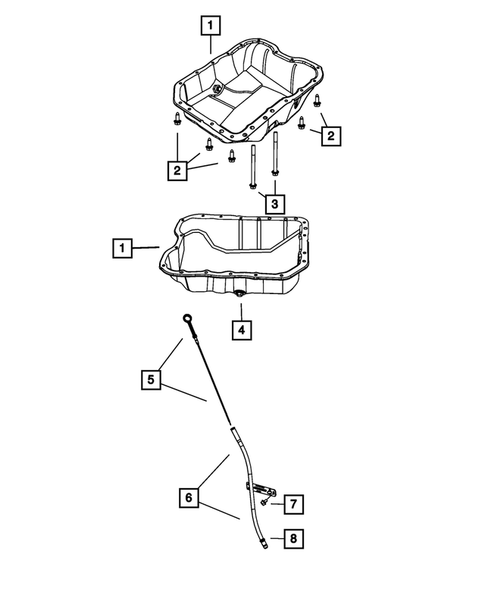 1
2
2
3
1
4
5
6
7
8