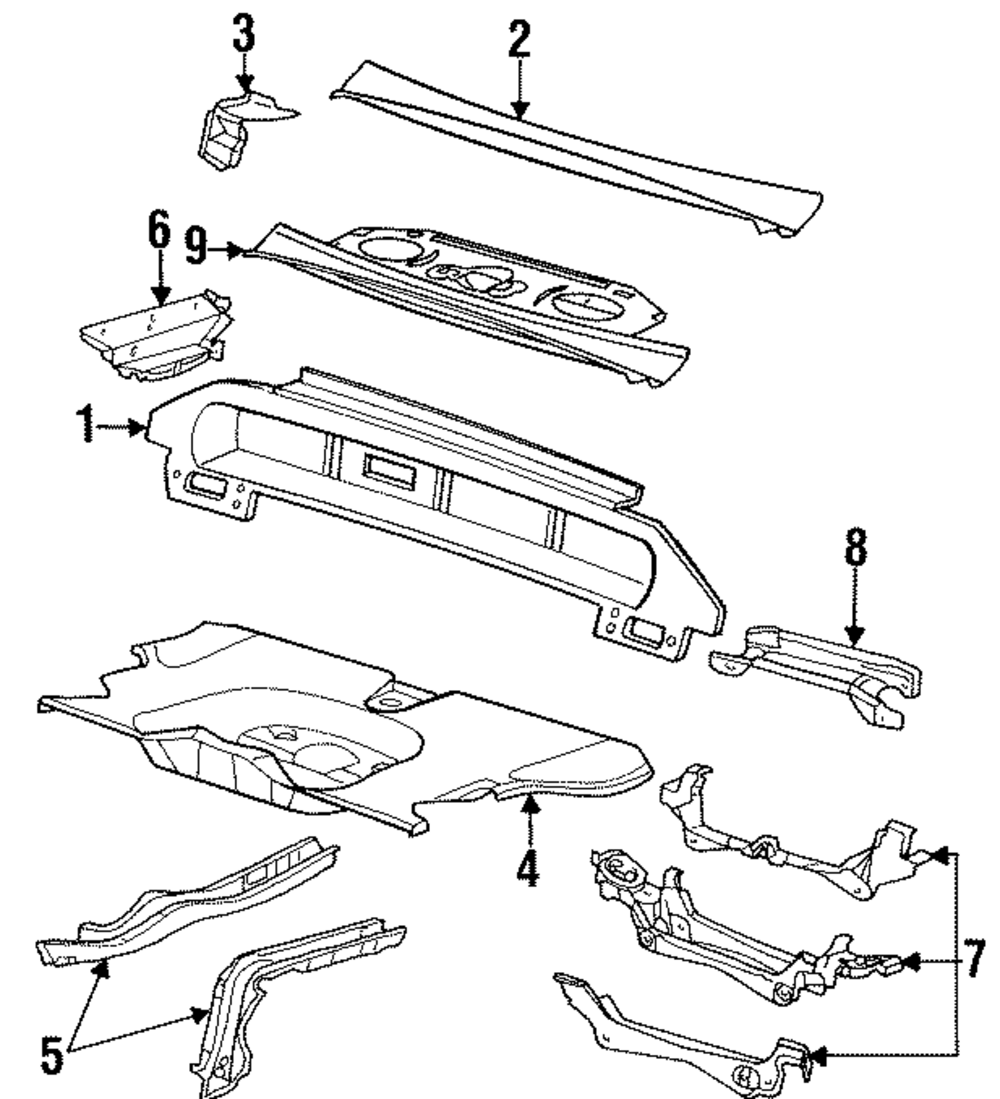 3
2
6
9
1
8
4
7
5