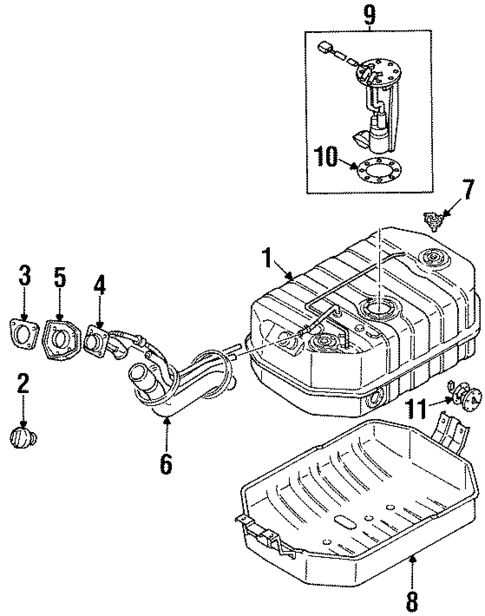 9
10
7
1
3
5
4
2
6
11
8