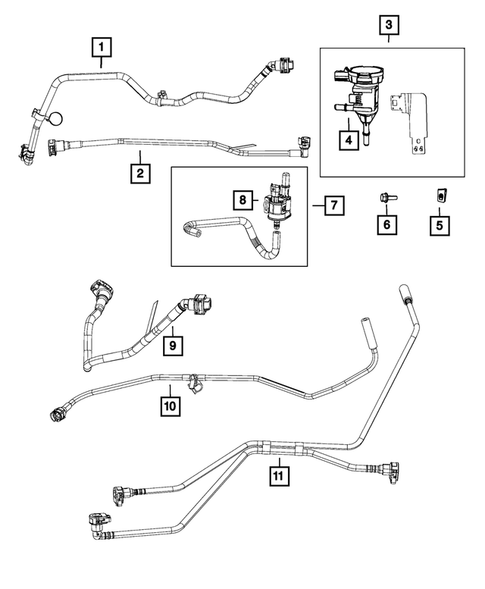 1
3
4
2
8
7
6
5
9
10
11