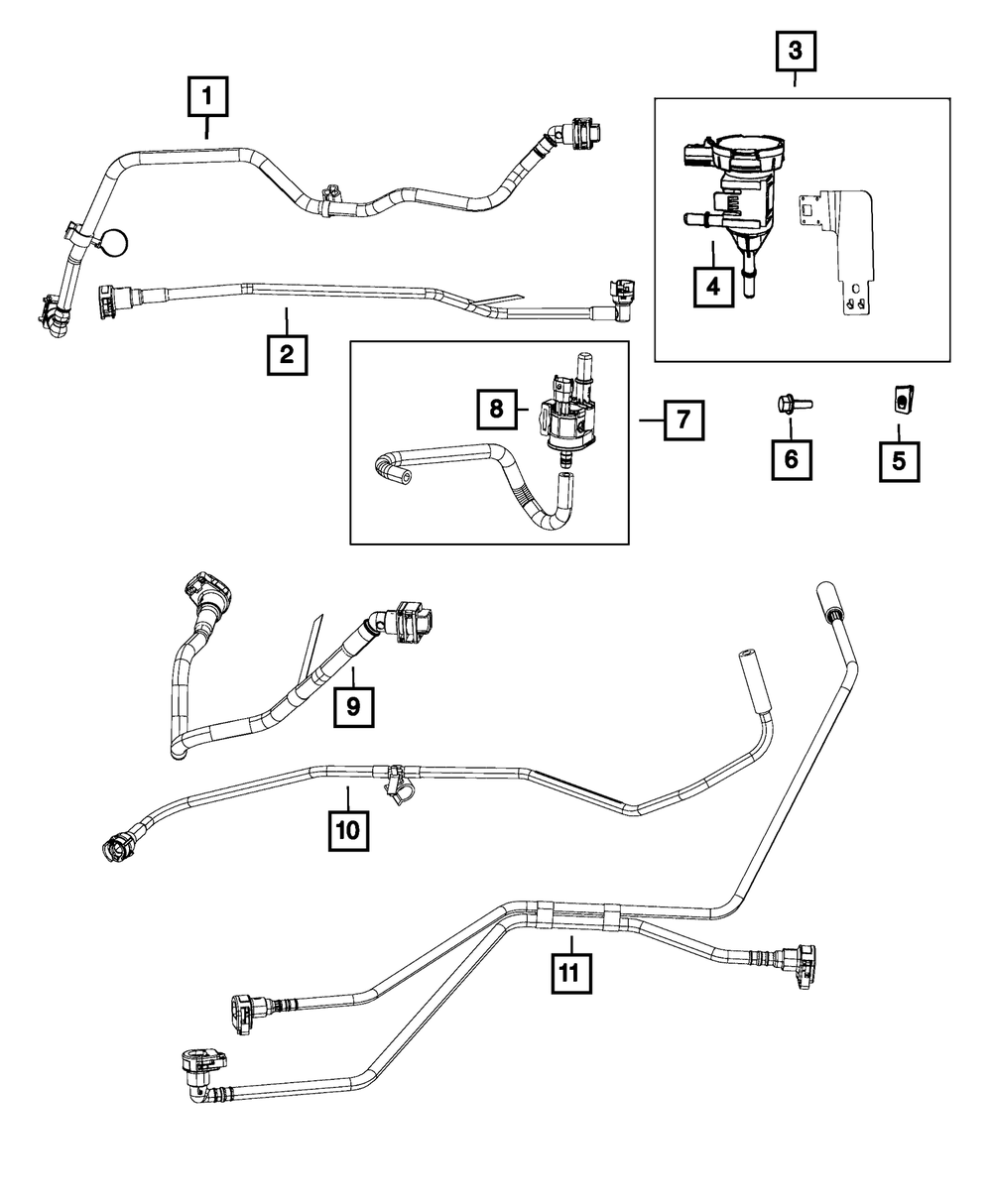 1
3
4
2
8
7
6
5
9
10
11