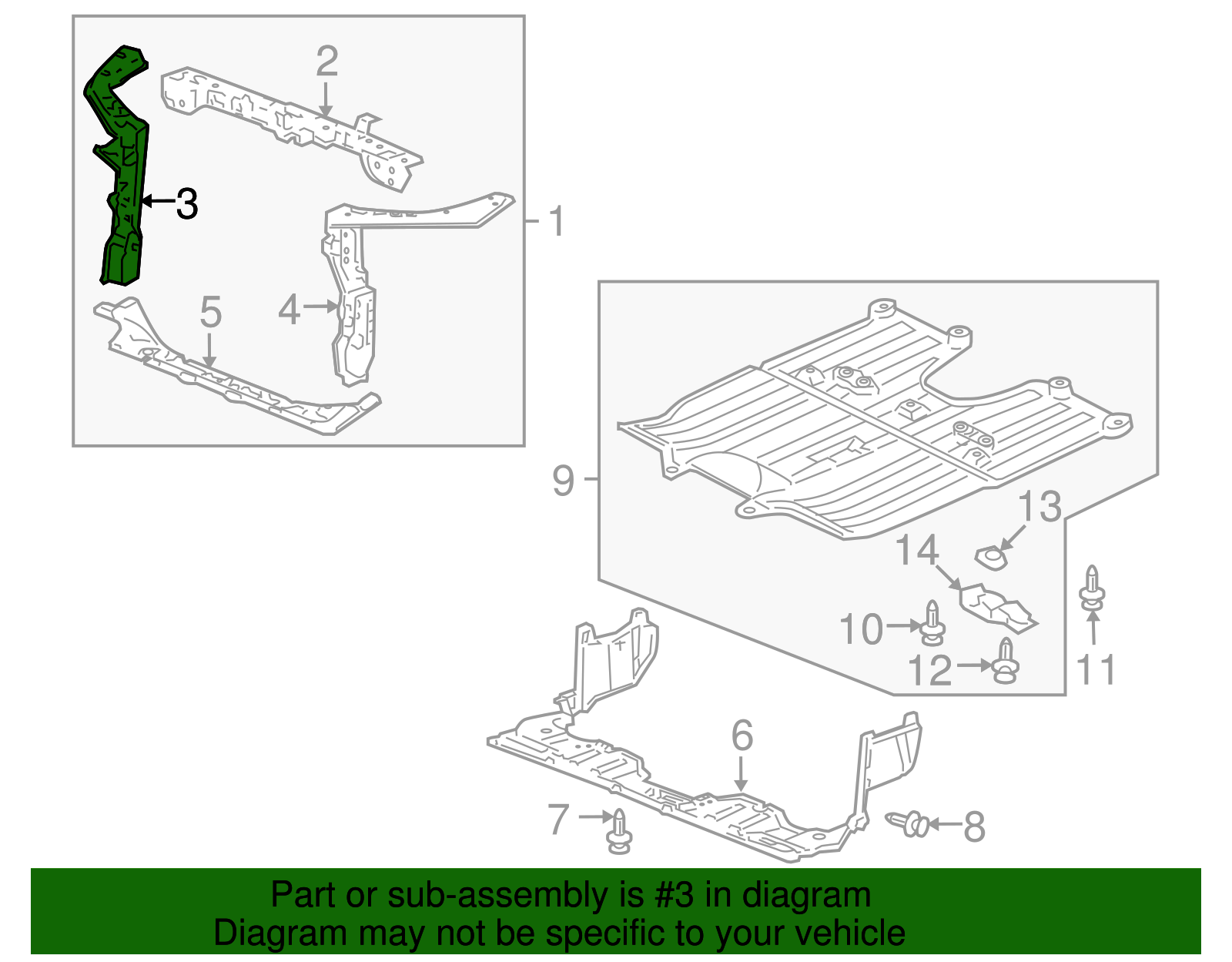 2
3
1
5
4
9
13
14
10
12
11
6
7
8

Part or sub-assembly is #3 in diagram
Diagram may not be specific to your vehicle