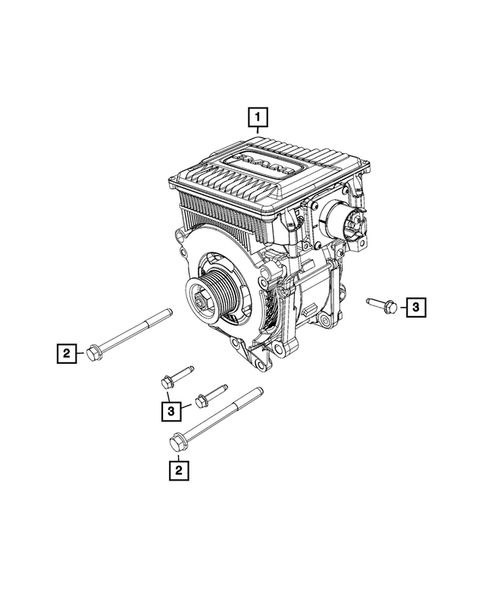 1

3

2

3

2