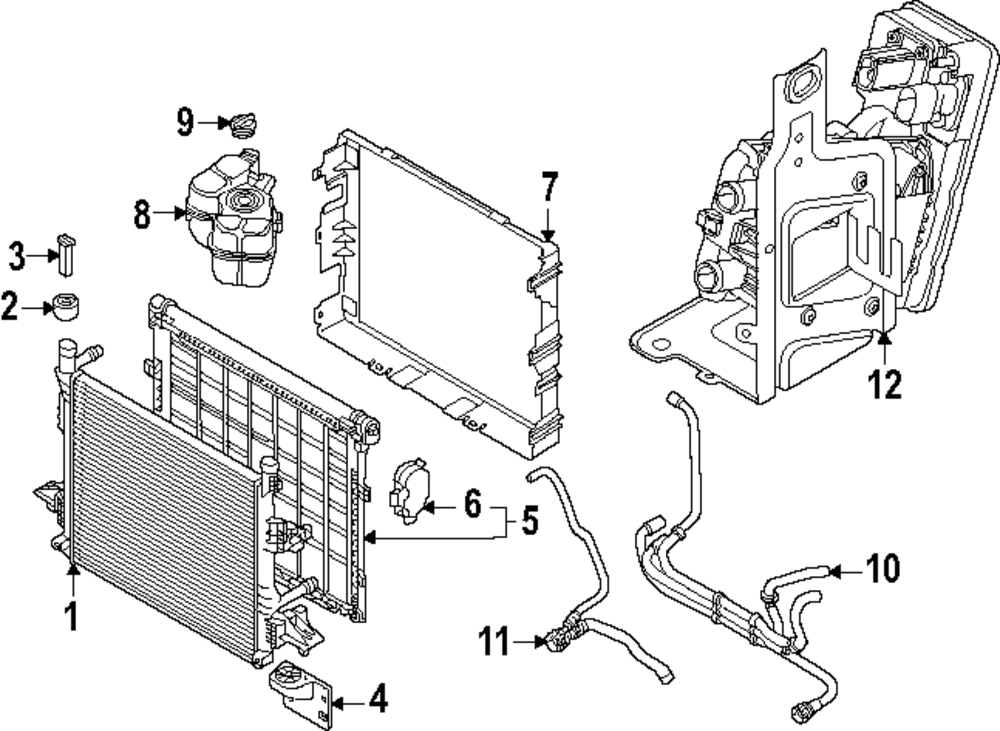 9
8
7
3
2
12
6
5
1
10
11
4