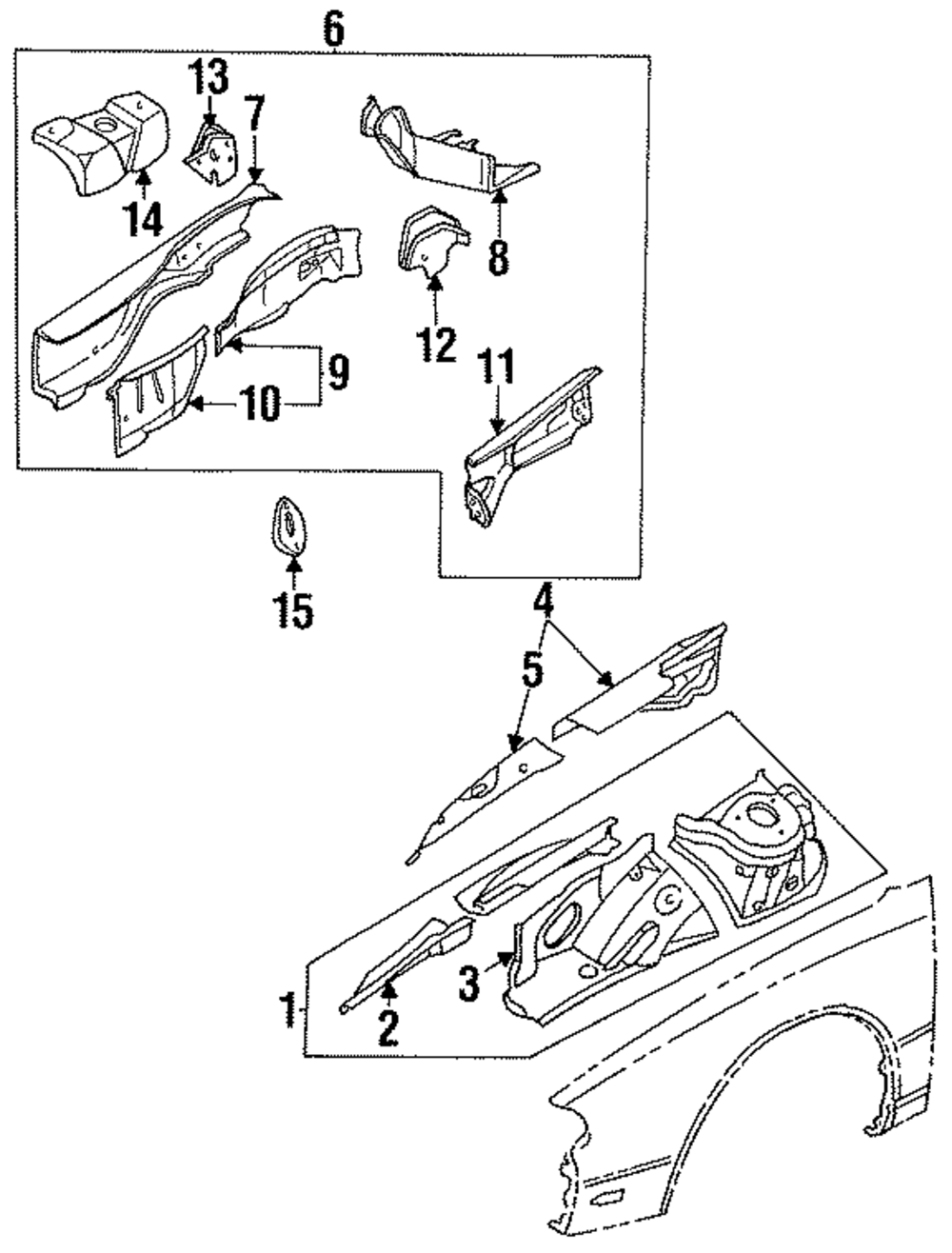 6
13
7
14
8
12
9
10
11
15
4
5
3
1
2