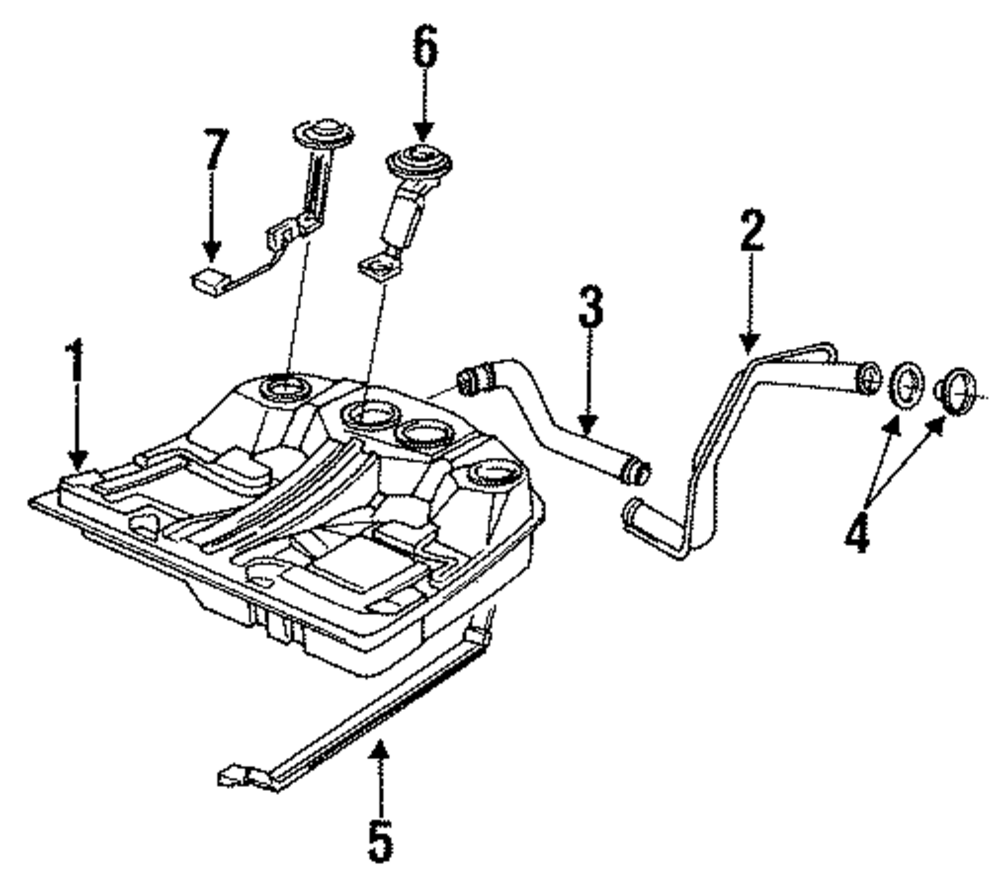 6
7
2
3
1
4
5