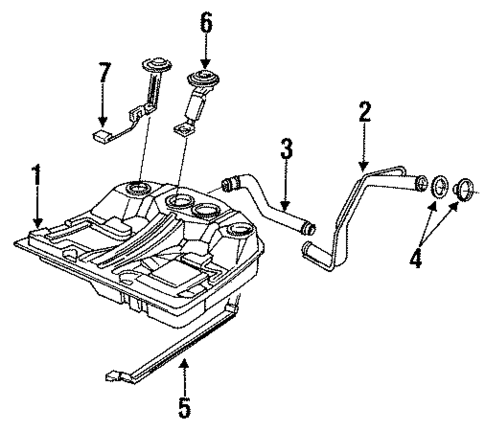 6
7
2
3
1
4
5