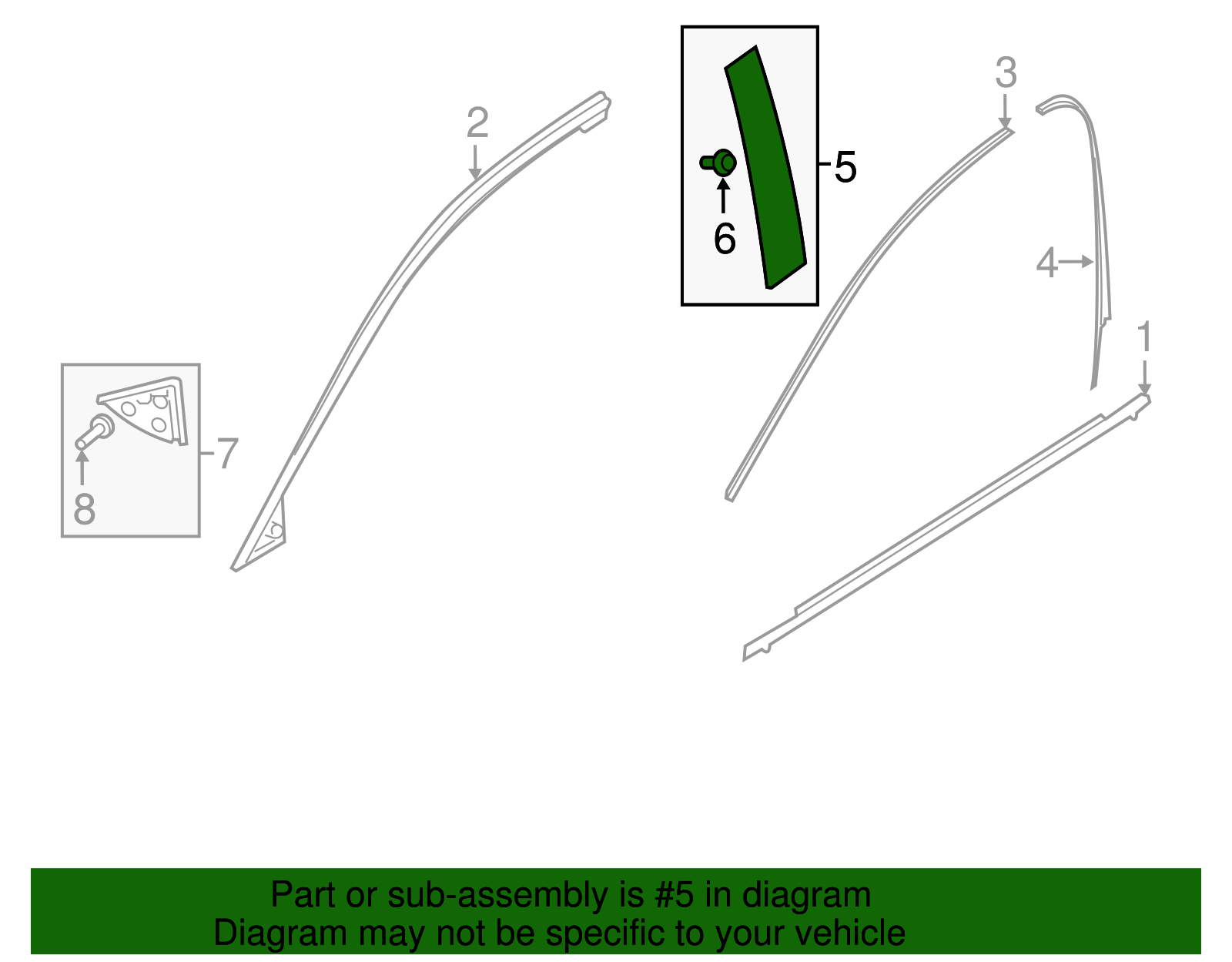 2
5
6
3
4
1
7
8

Part or sub-assembly is #5 in diagram
Diagram may not be specific to your vehicle