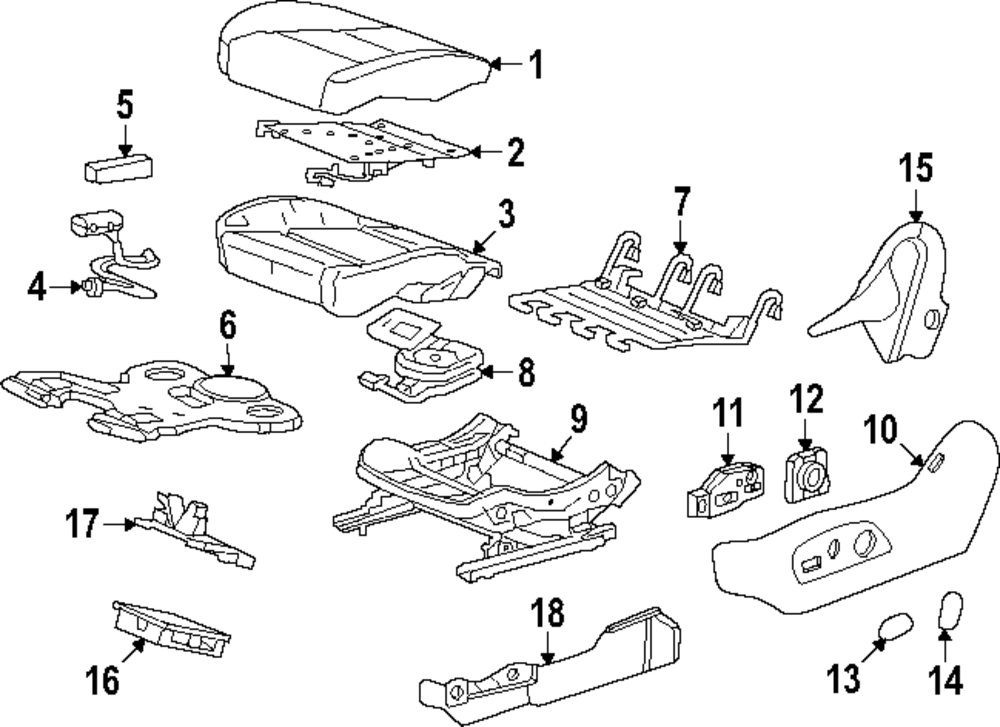 1
5
2
15
3
7
4
6
8
9
11
12
10
17
18
16
13
14