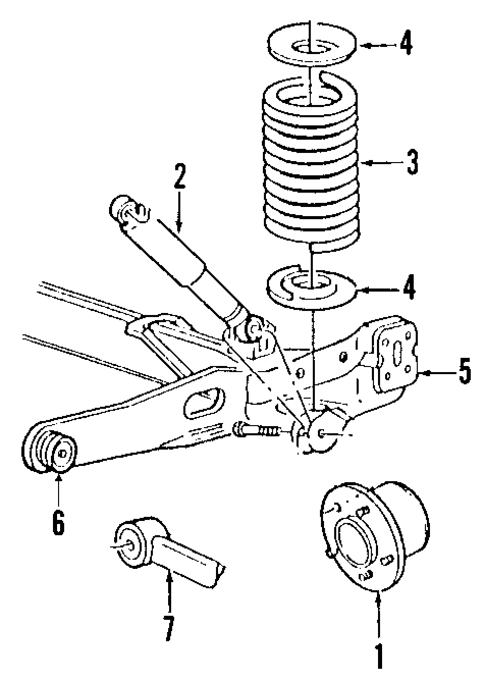 4
3
2
4
5
6
7
1