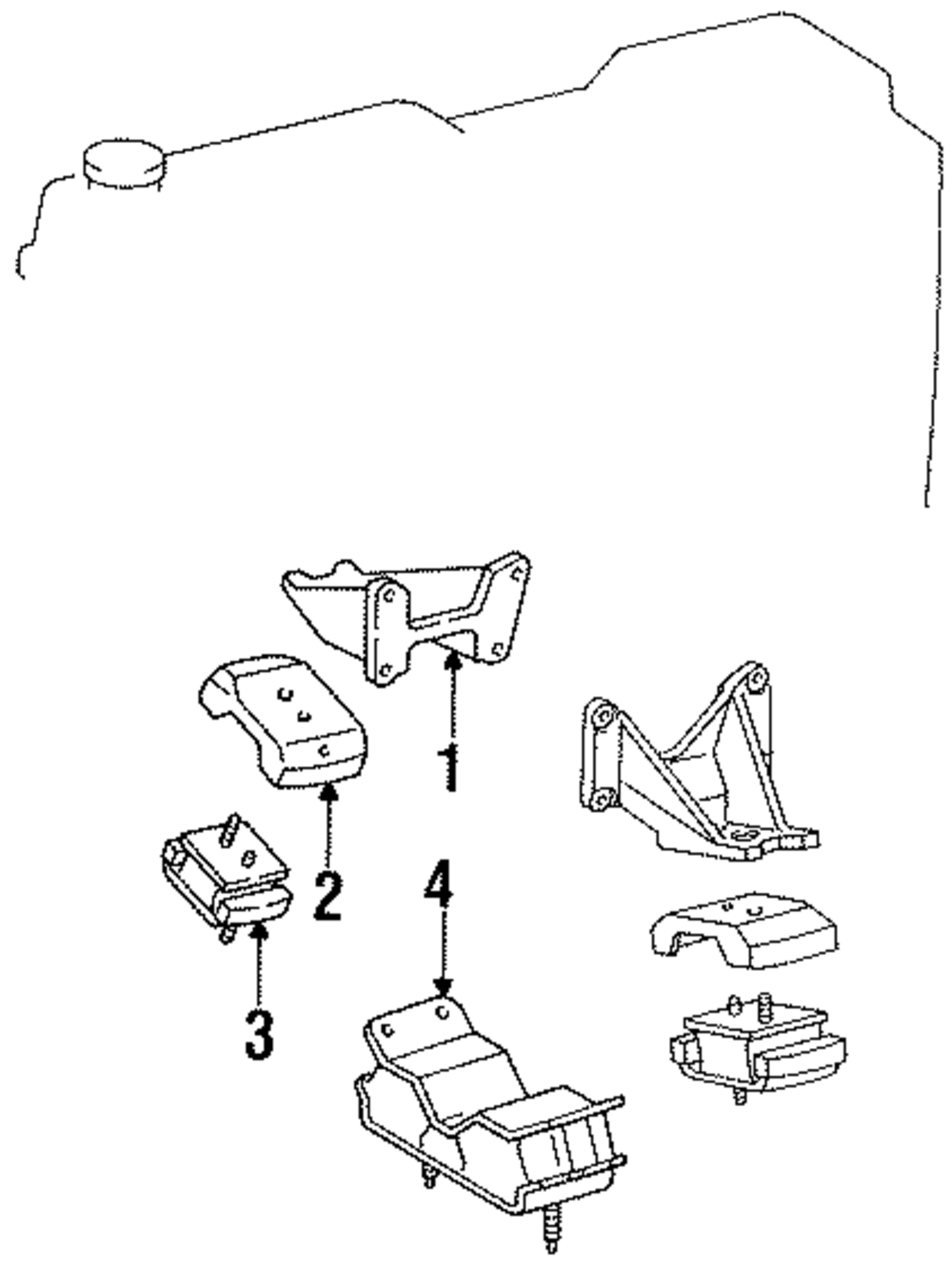 1
2
4
3