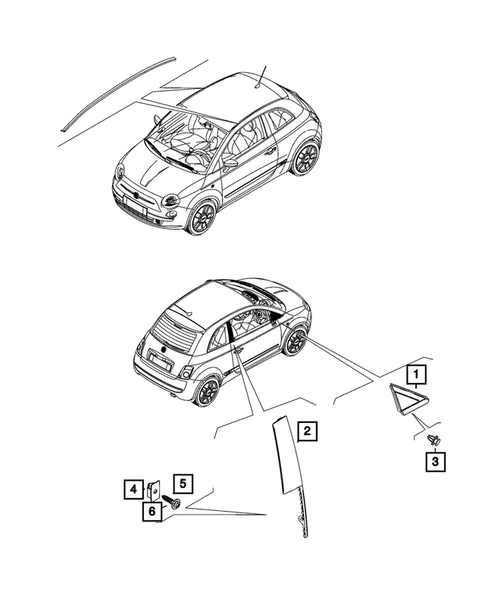 1
2
3
4
5
6