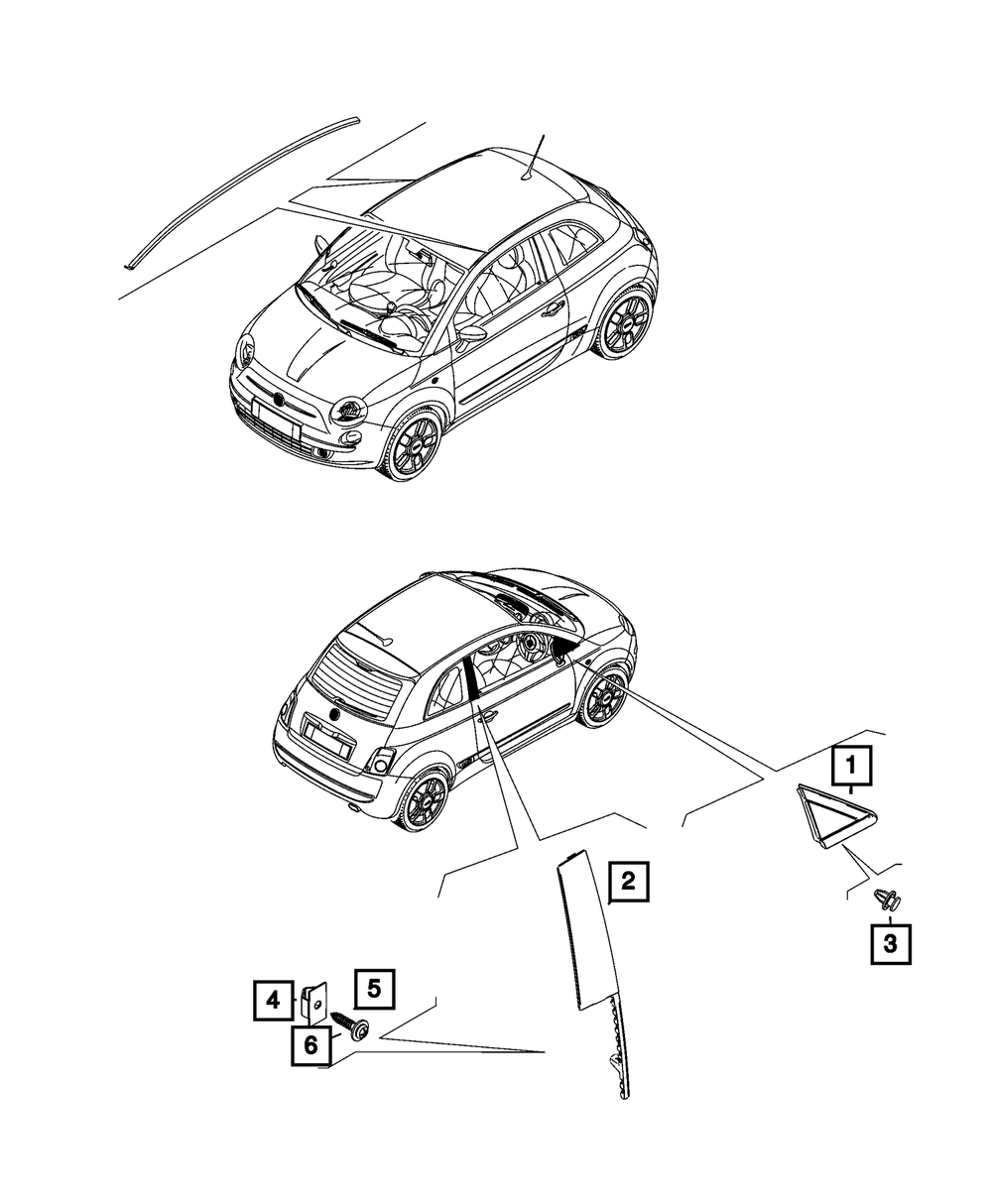 1
2
3
4
5
6