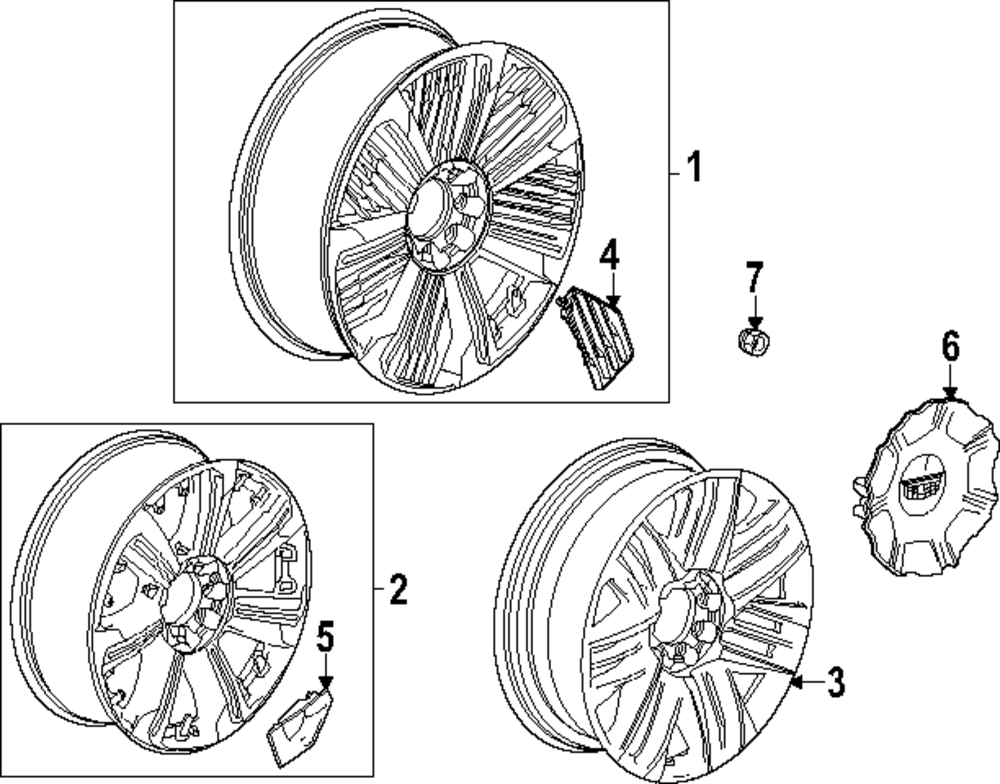 1
4
7
6
2
5
3