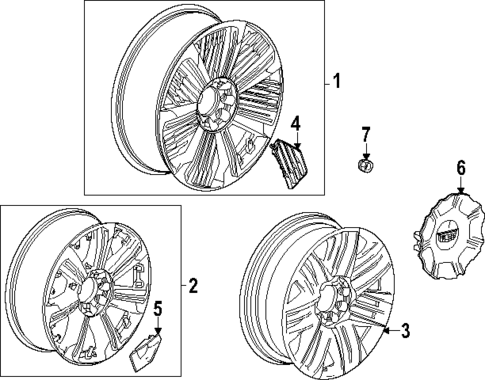 1
4
7
6
2
5
3