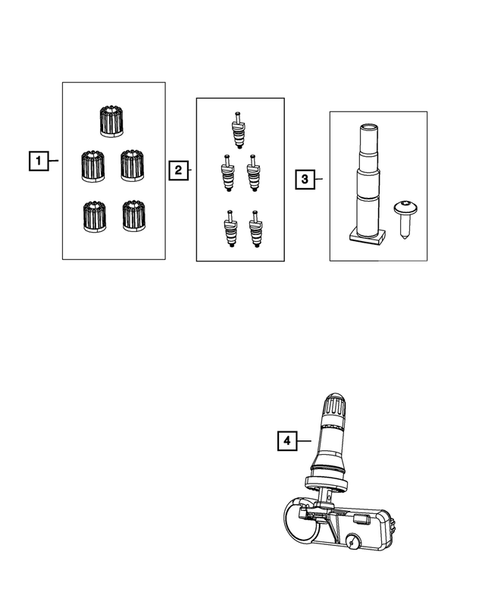 1
2
3
4