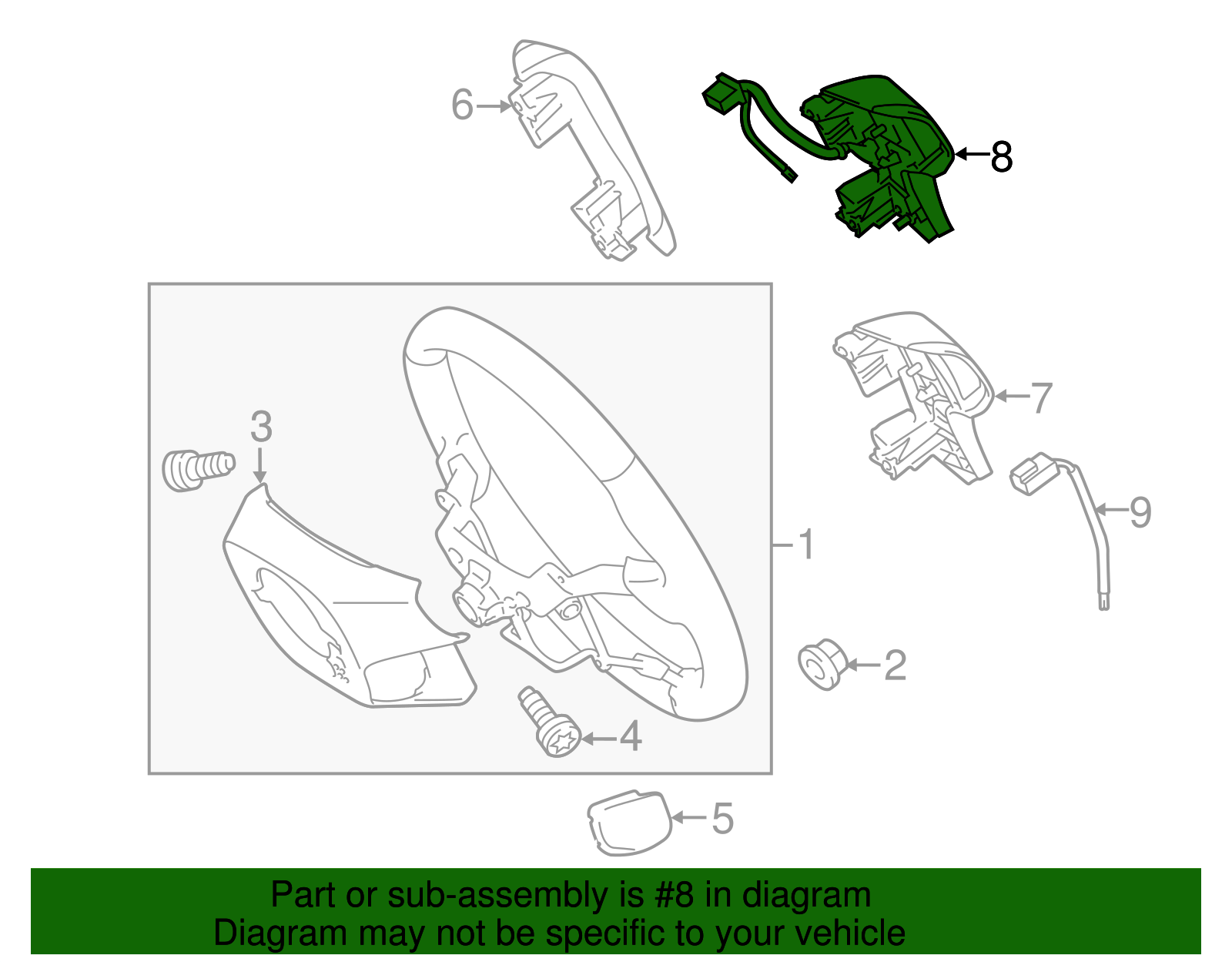 6
8
3
7
9
1
2
4
5

Part or sub-assembly is #8 in diagram
Diagram may not be specific to your vehicle