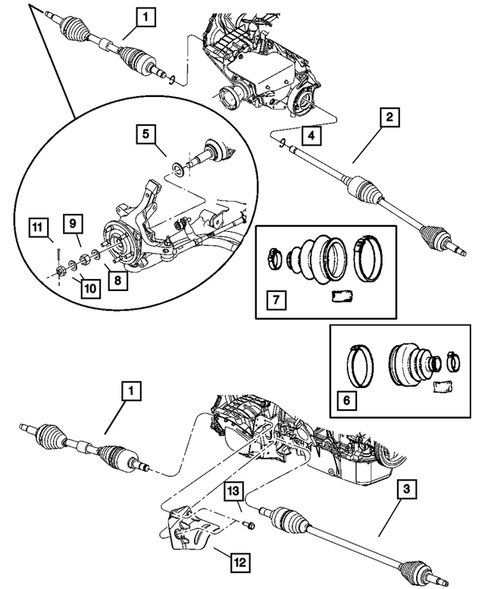 1
2
4
5
11
9
10
8
7
6
1
13
3
12