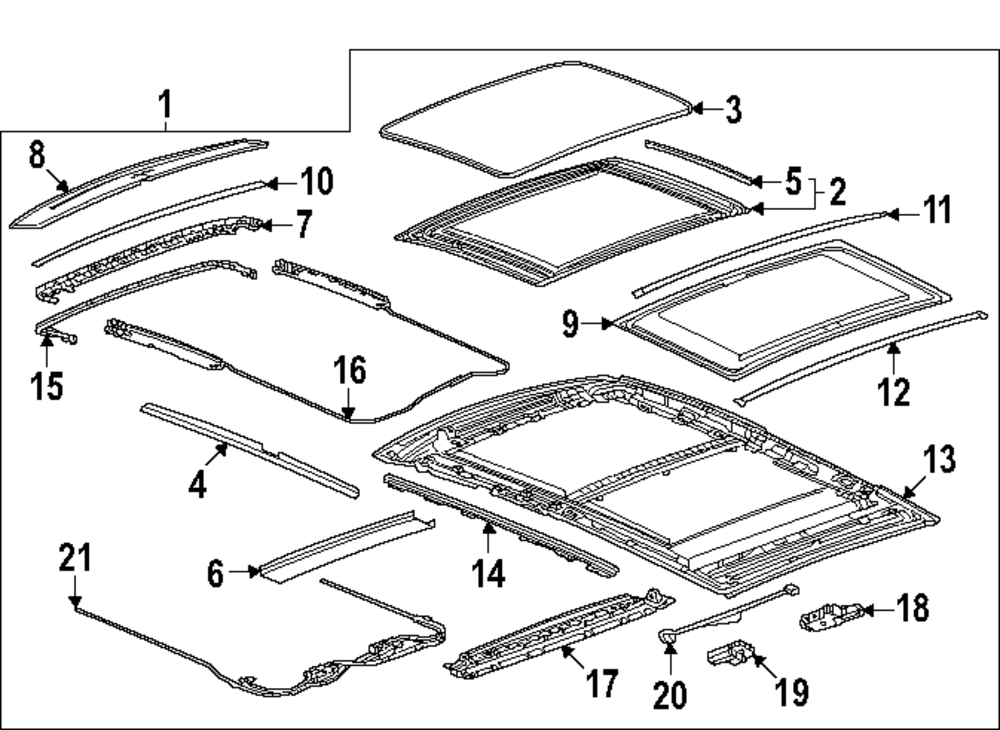 1
3
8
10
5
2
7
11
9
15
16
12
4
13
21
6
14
18
17
20
19