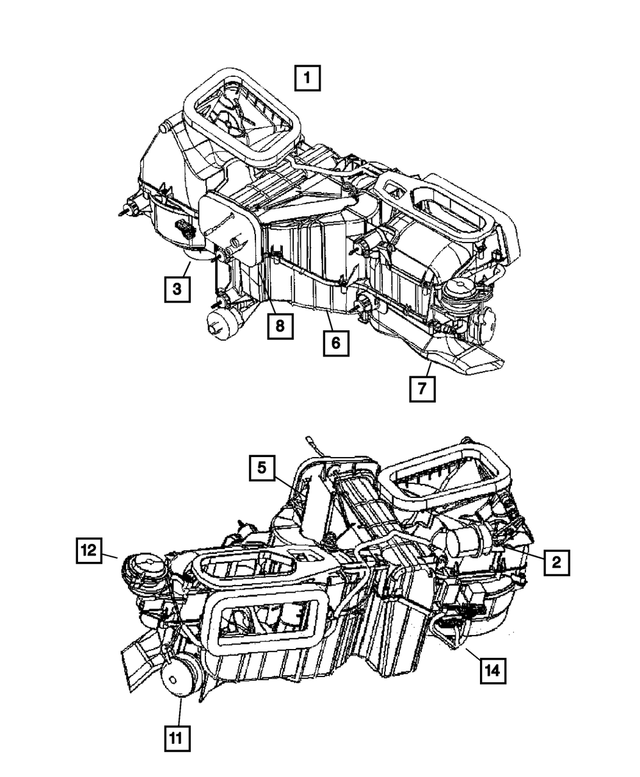 1
3
8
6
7
5
12
2
14
11