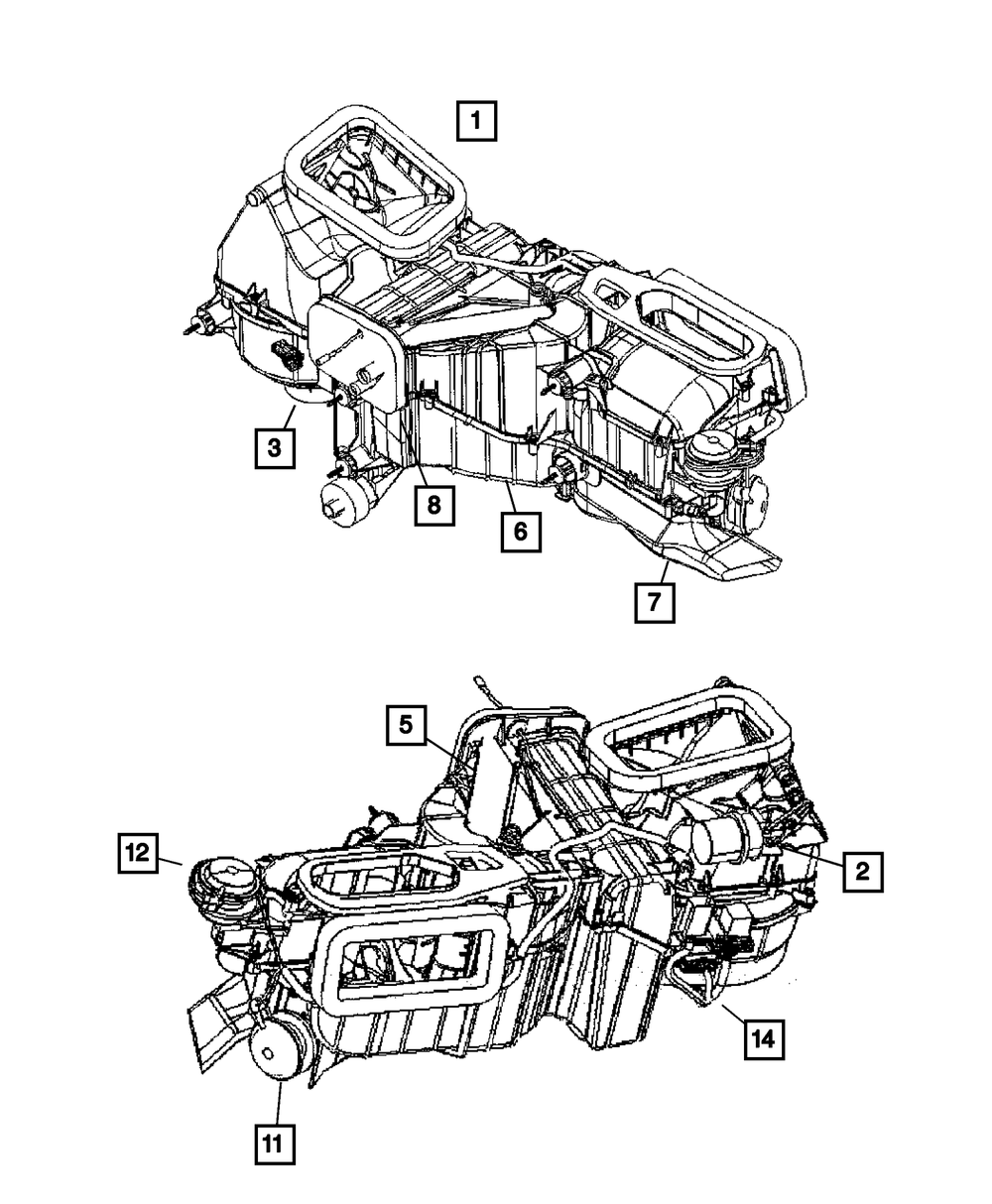 1
3
8
6
7
5
12
2
14
11