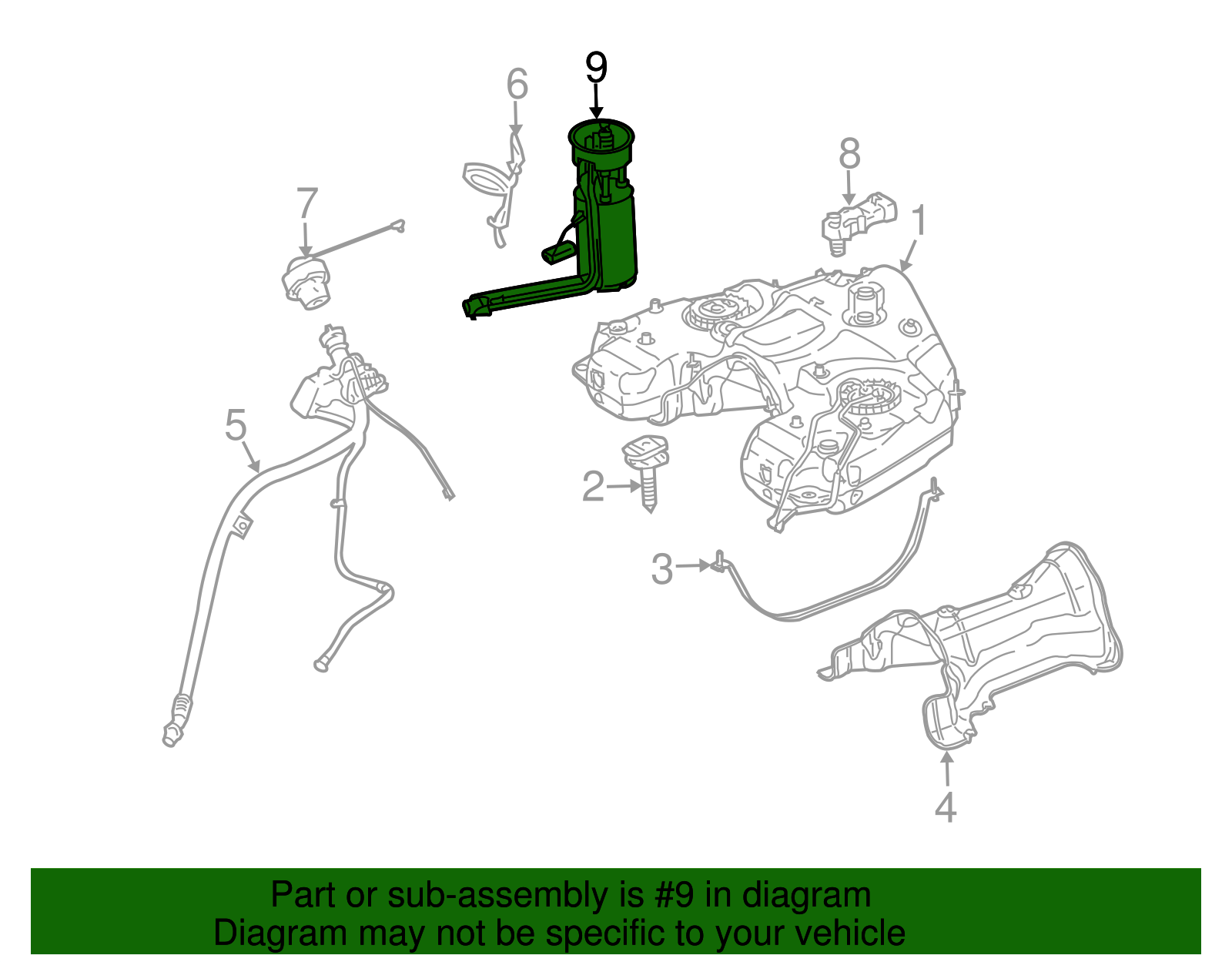 9
6
8
7
1
5
2
3
4

Part or sub-assembly is #9 in diagram
Diagram may not be specific to your vehicle