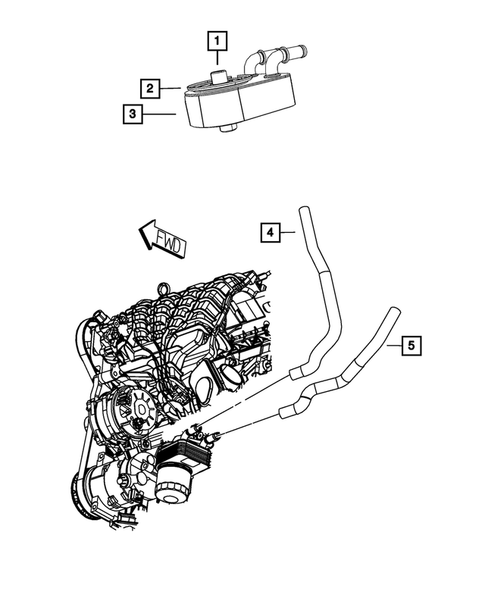 1
2
3
FWD
4
5