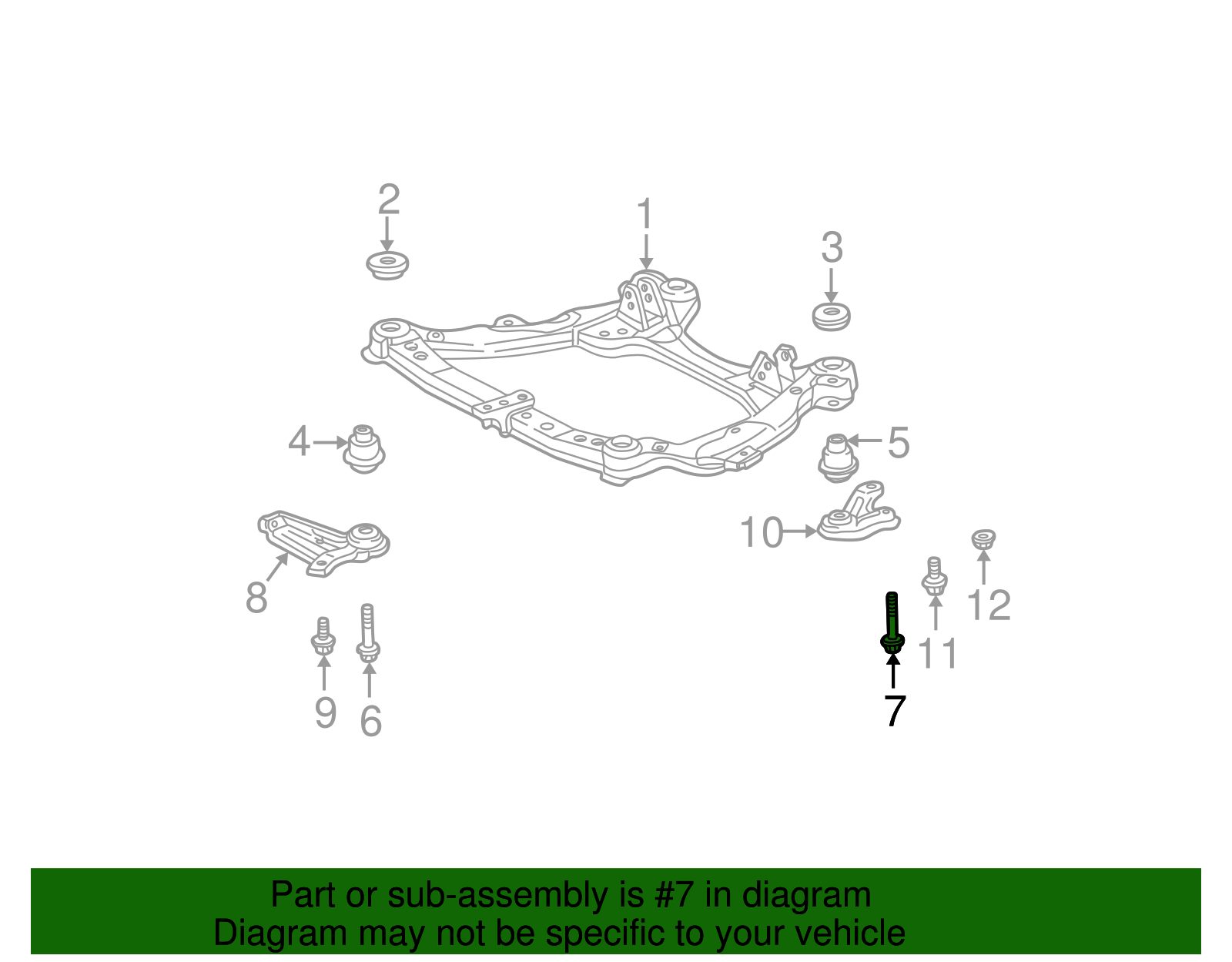 2
1
3
4
5
10
8
12
11
9
6
7

Part or sub-assembly is #7 in diagram
Diagram may not be specific to your vehicle