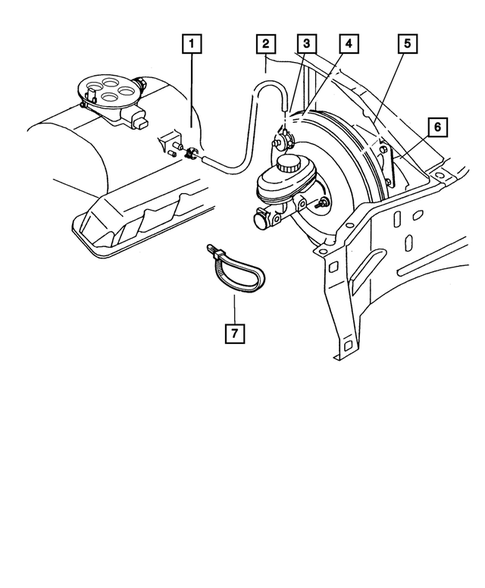 1
2
3
4
5
6
7