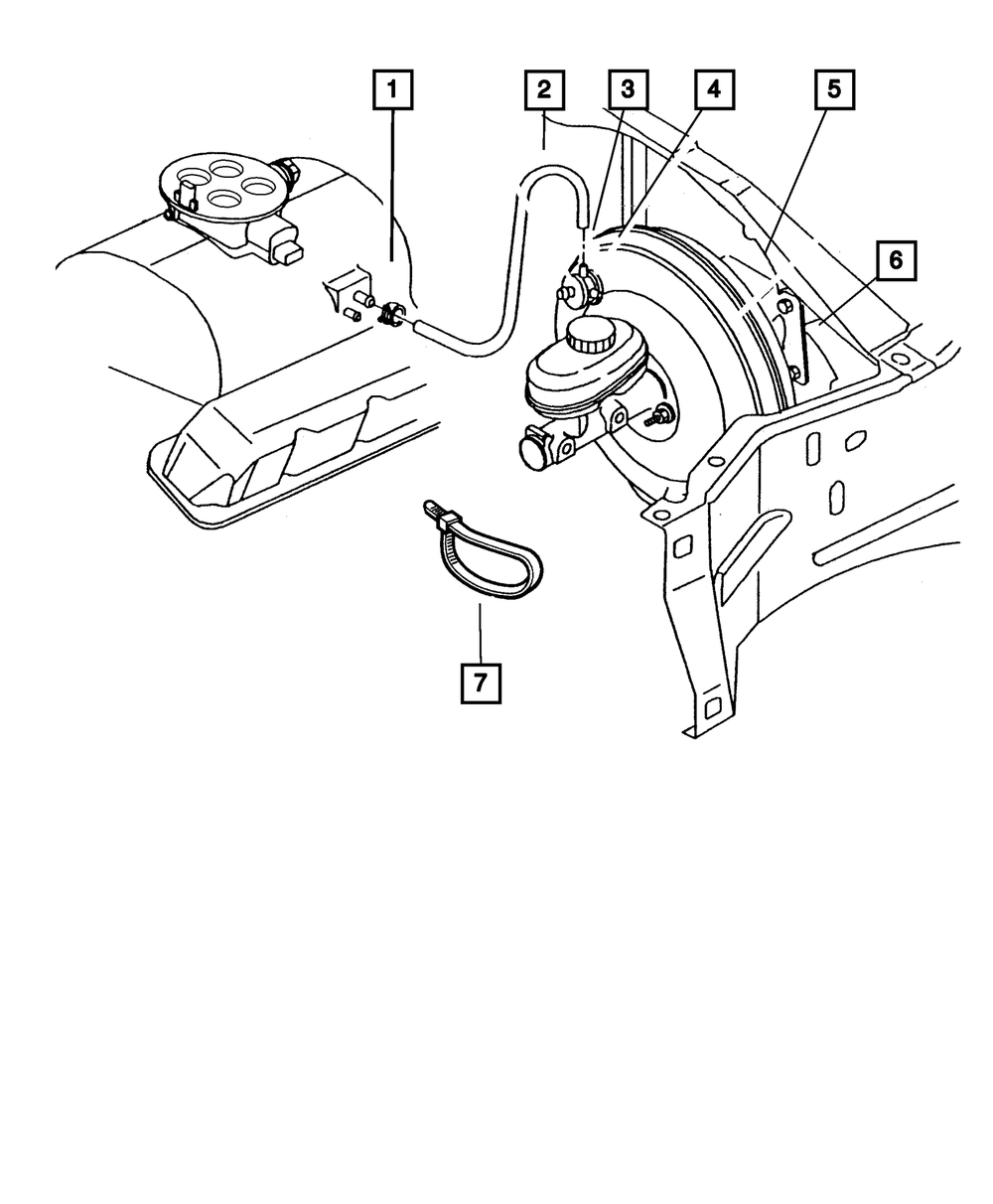 1
2
3
4
5
6
7