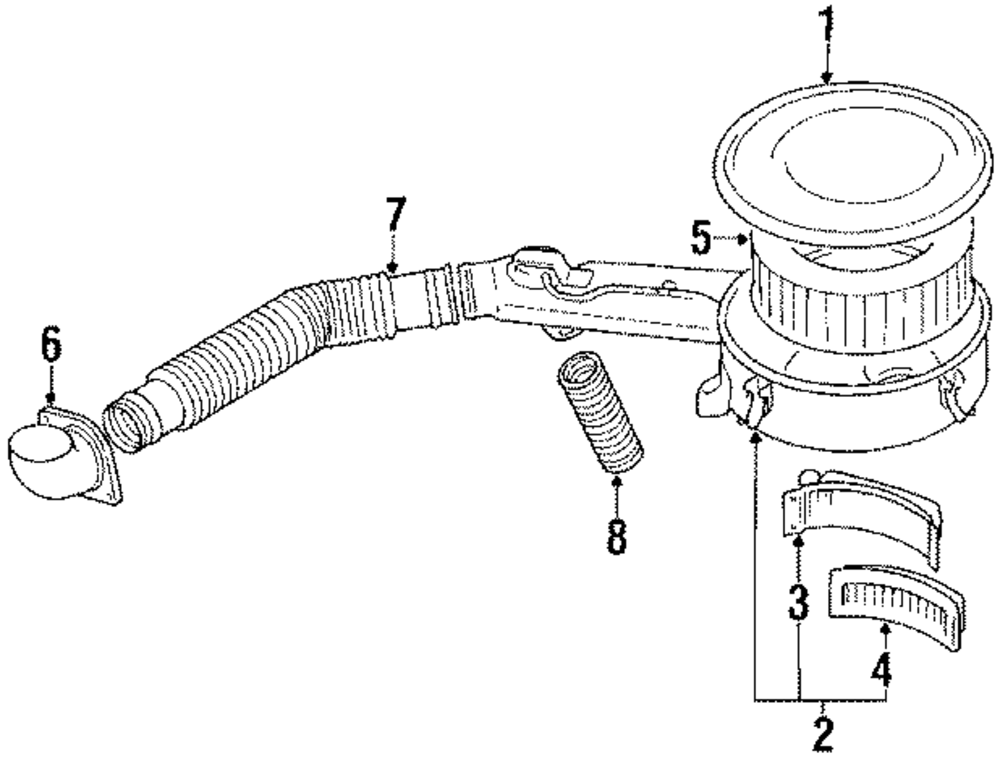 1
7
5
6
8
3
4
2