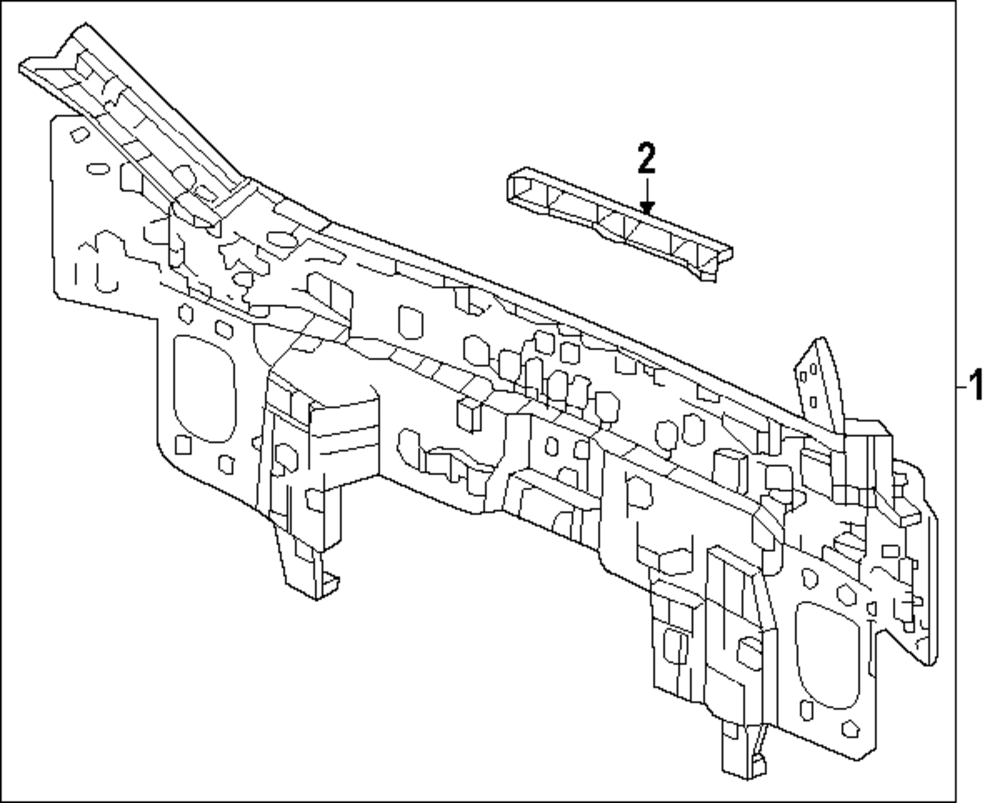 2
1