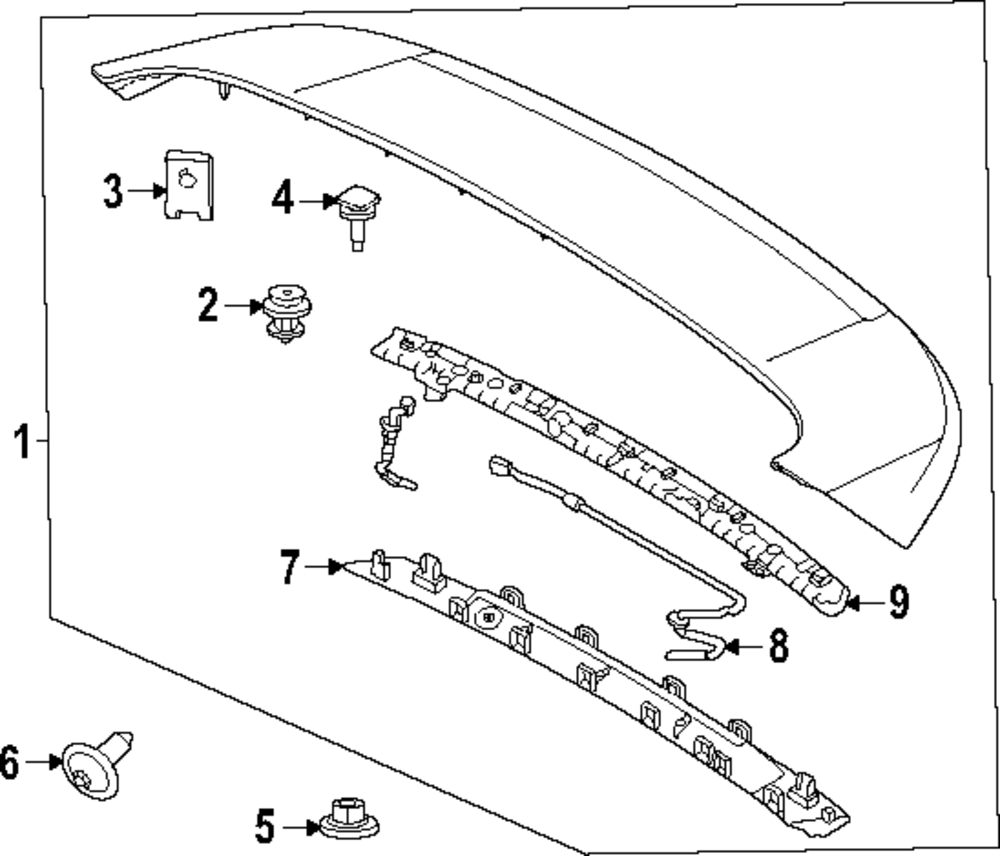 3
4
2
1
7
9
8
6
5