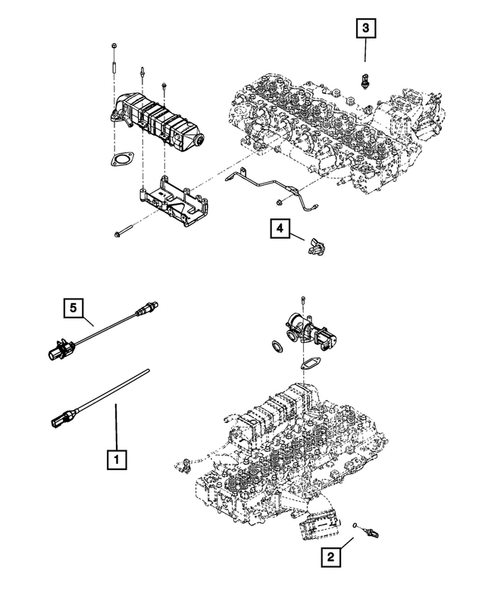 3

4

5

1

2