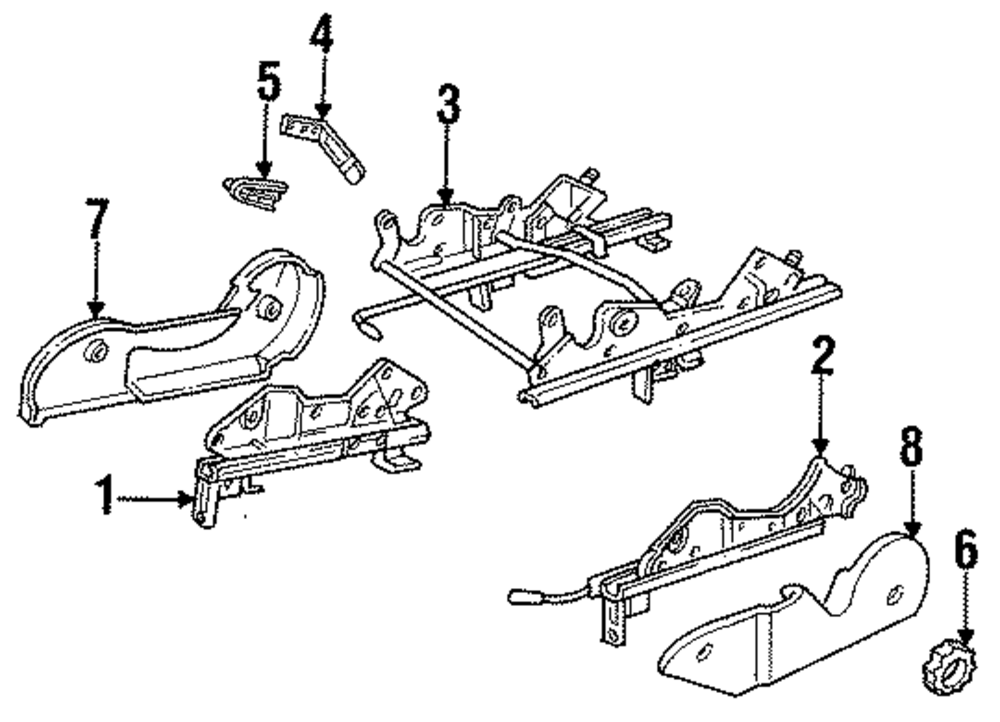 4
5
3
7
2
8
1
6