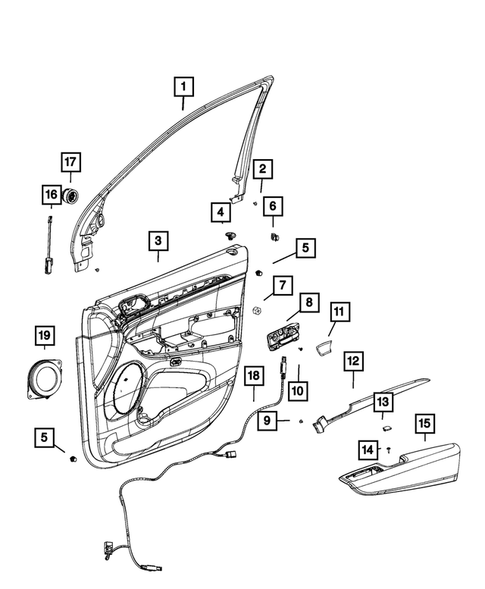 1
17
2
16
4
6
3
5
7
8
11
19
12
18
10
13
9
15
5
14