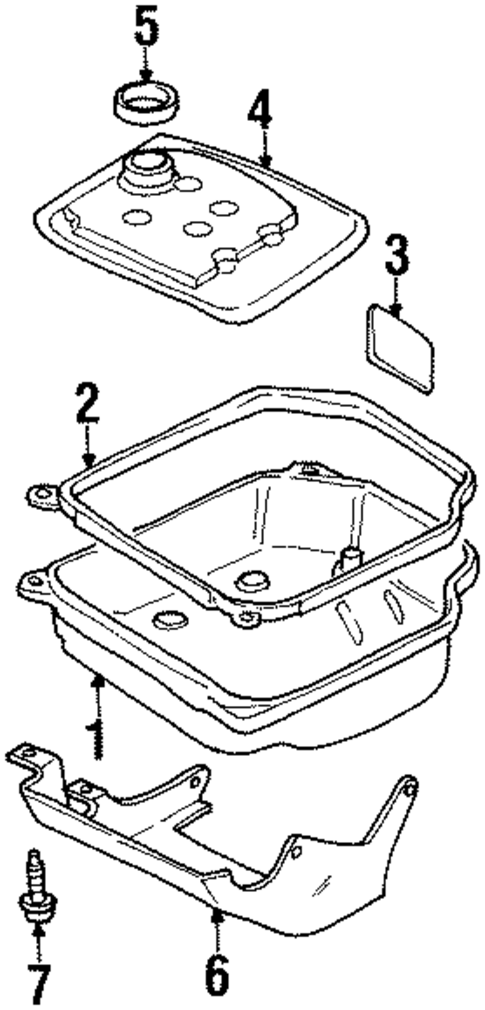 5
4
3
2
1
7
6