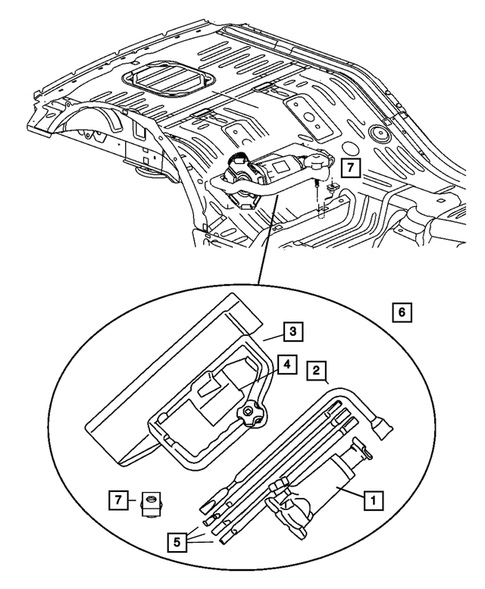 7
6
3
4
2
7
1
5