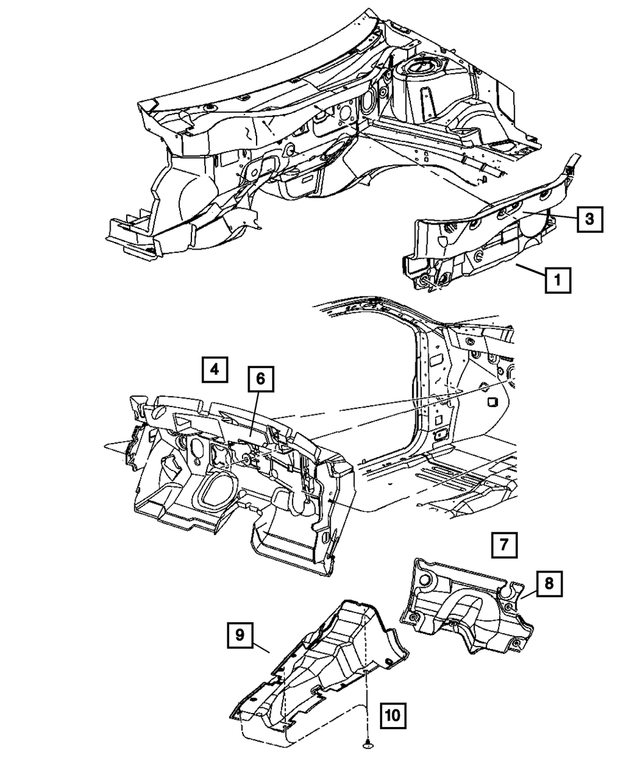 3
1
4
6
7
8
9
10