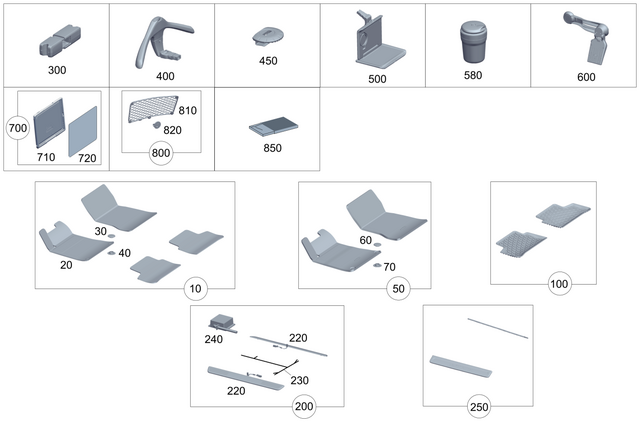 300

400

450

500

580

600

700

710

720

810

820

800

850

30

40

20

10

60

70

50

100

240

220

230

220

200

250