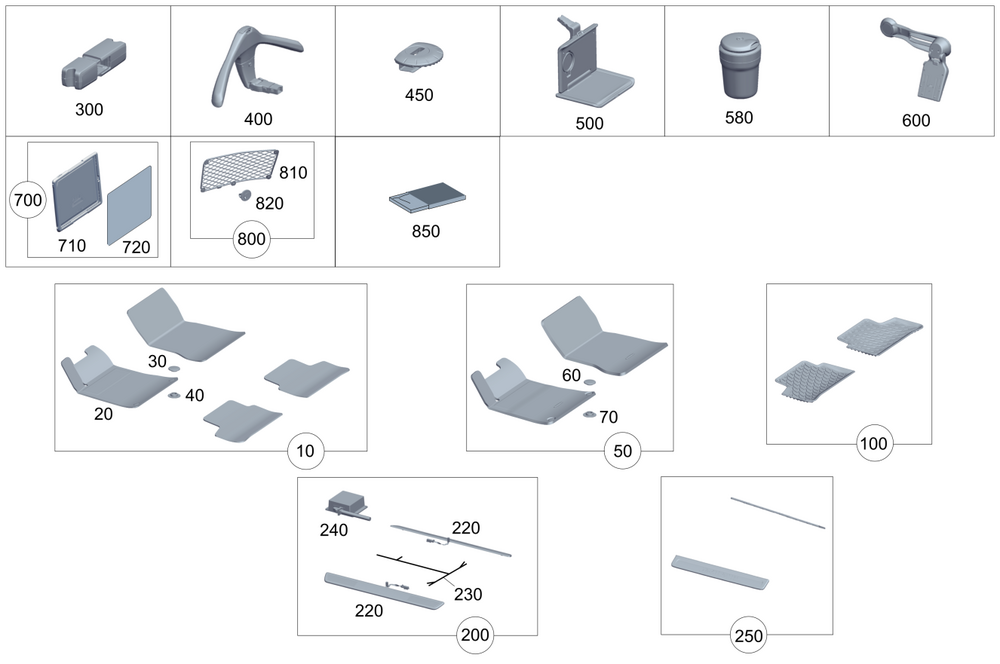 300

400

450

500

580

600

700

710

720

810

820

800

850

30

40

20

10

60

70

50

100

240

220

230

220

200

250