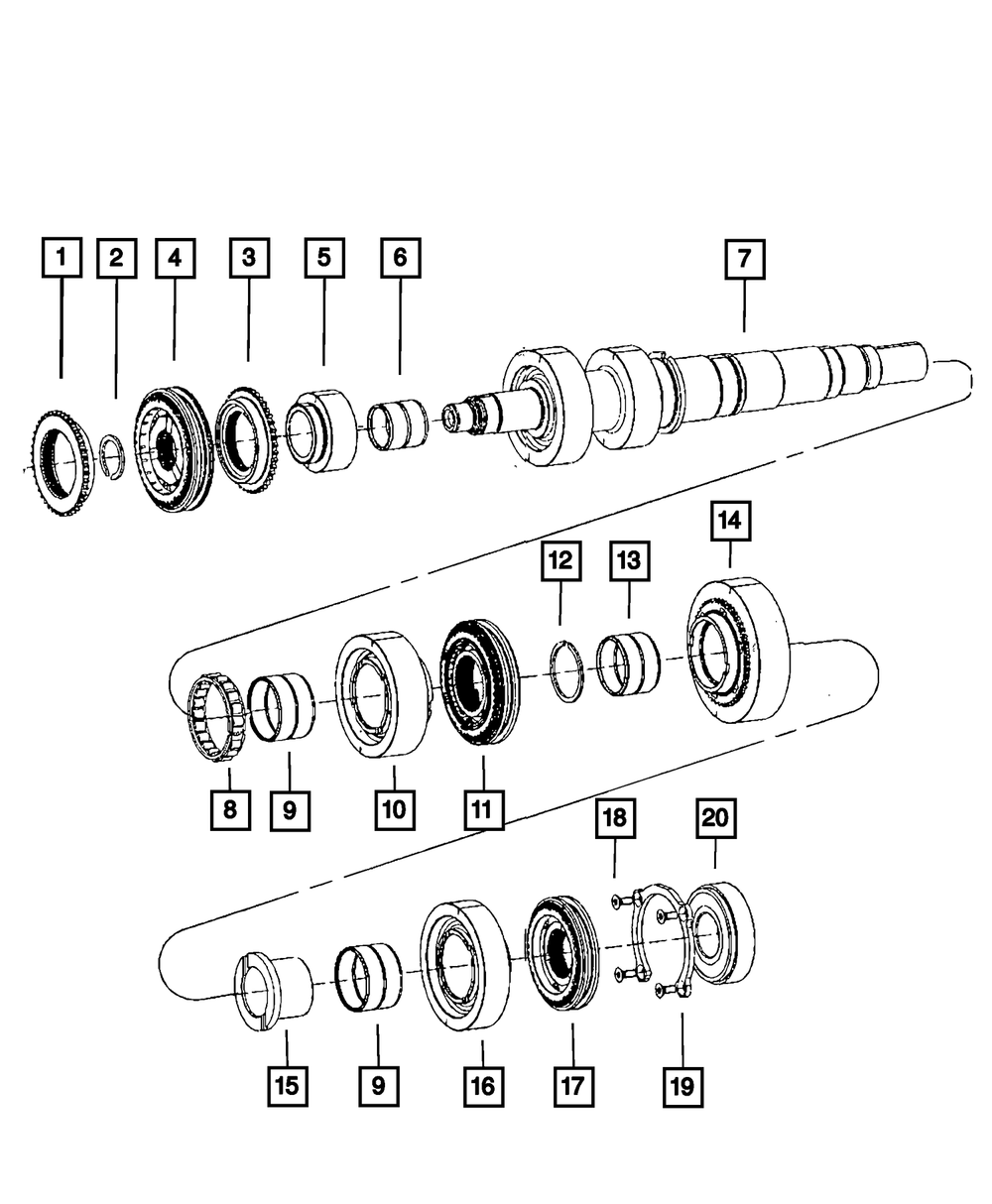 1 2 4 3 5 6 7

12 13 14

8 9 10 11

18 20

15 9 16 17 19