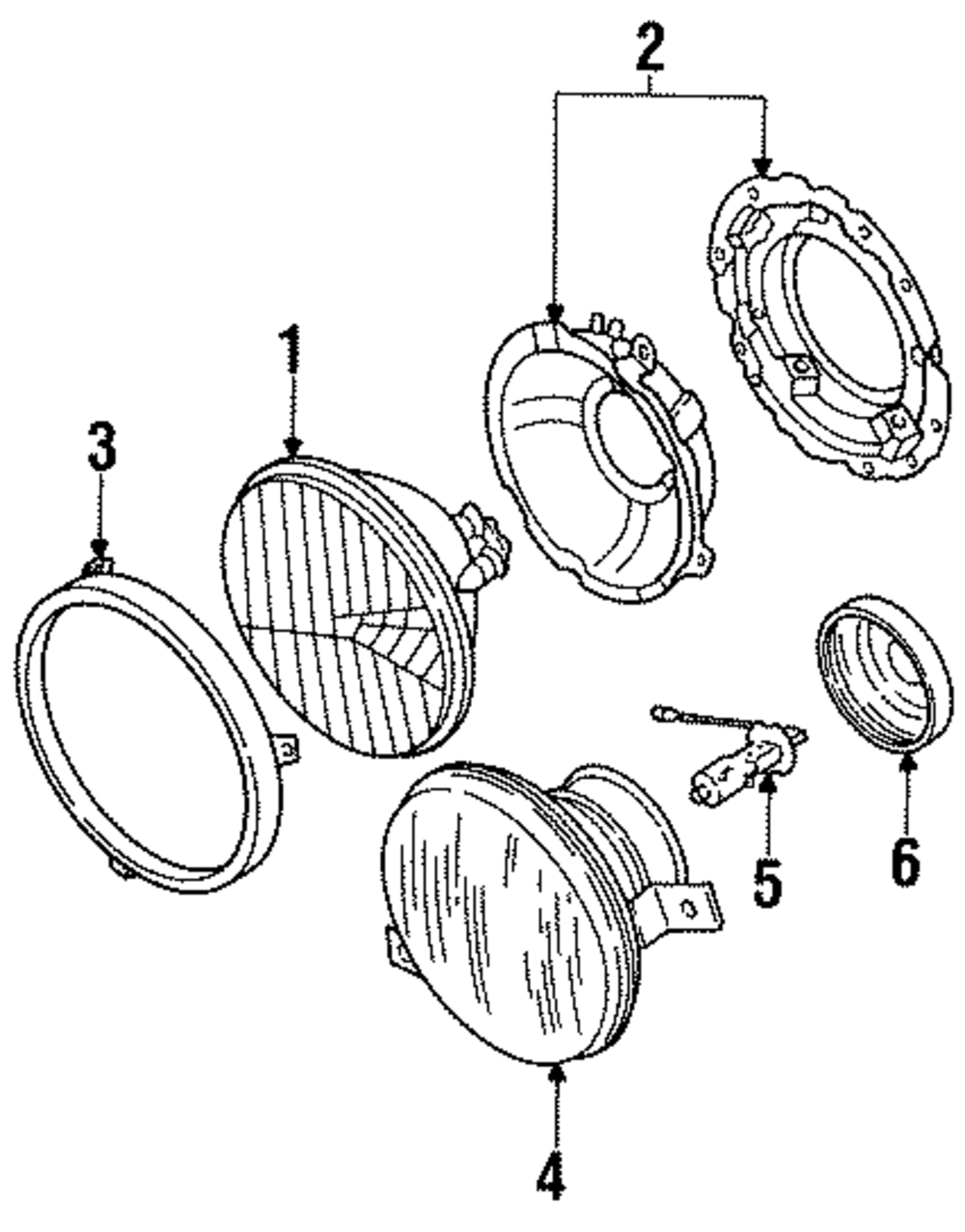 2
1
3
5
6
4