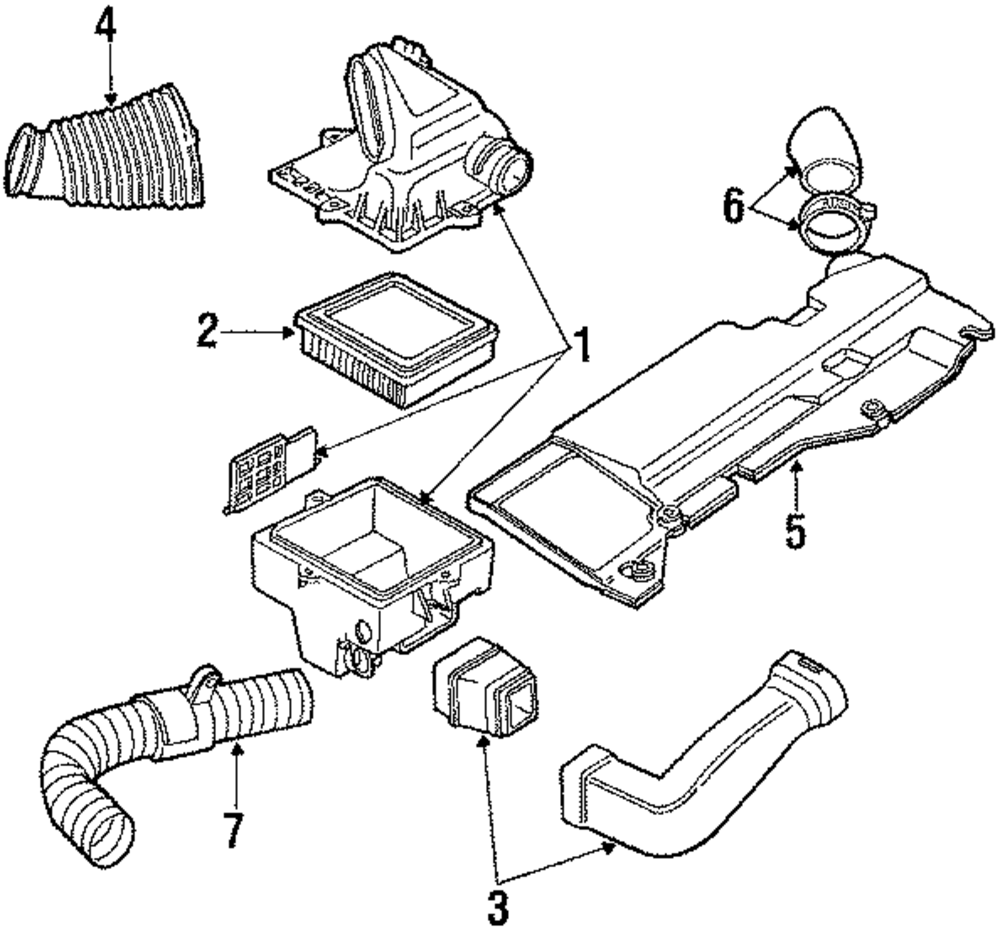 4
6
2
1
5
7
3