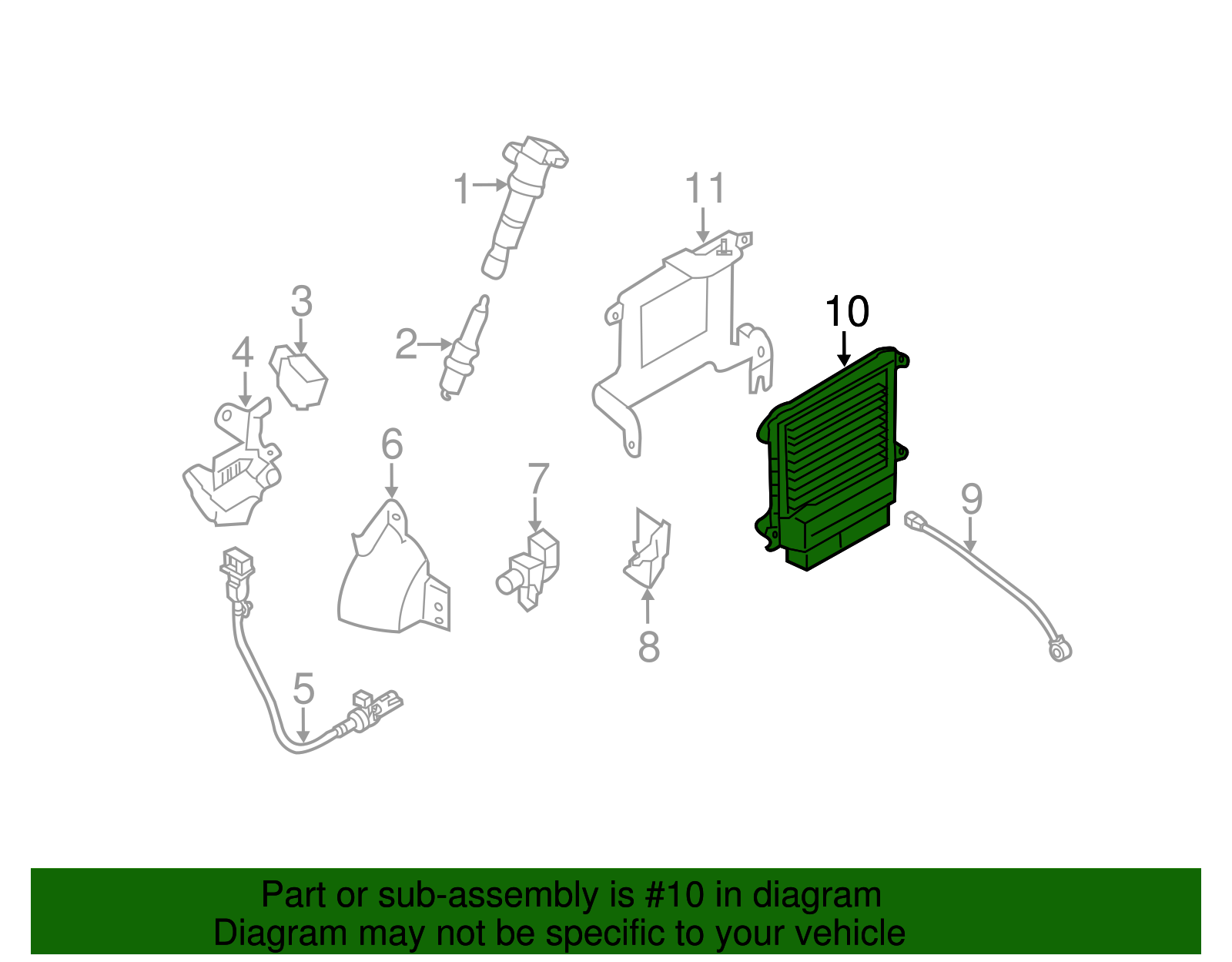 1
11
3
2
10
4
6
7
9
8
5

Part or sub-assembly is #10 in diagram
Diagram may not be specific to your vehicle