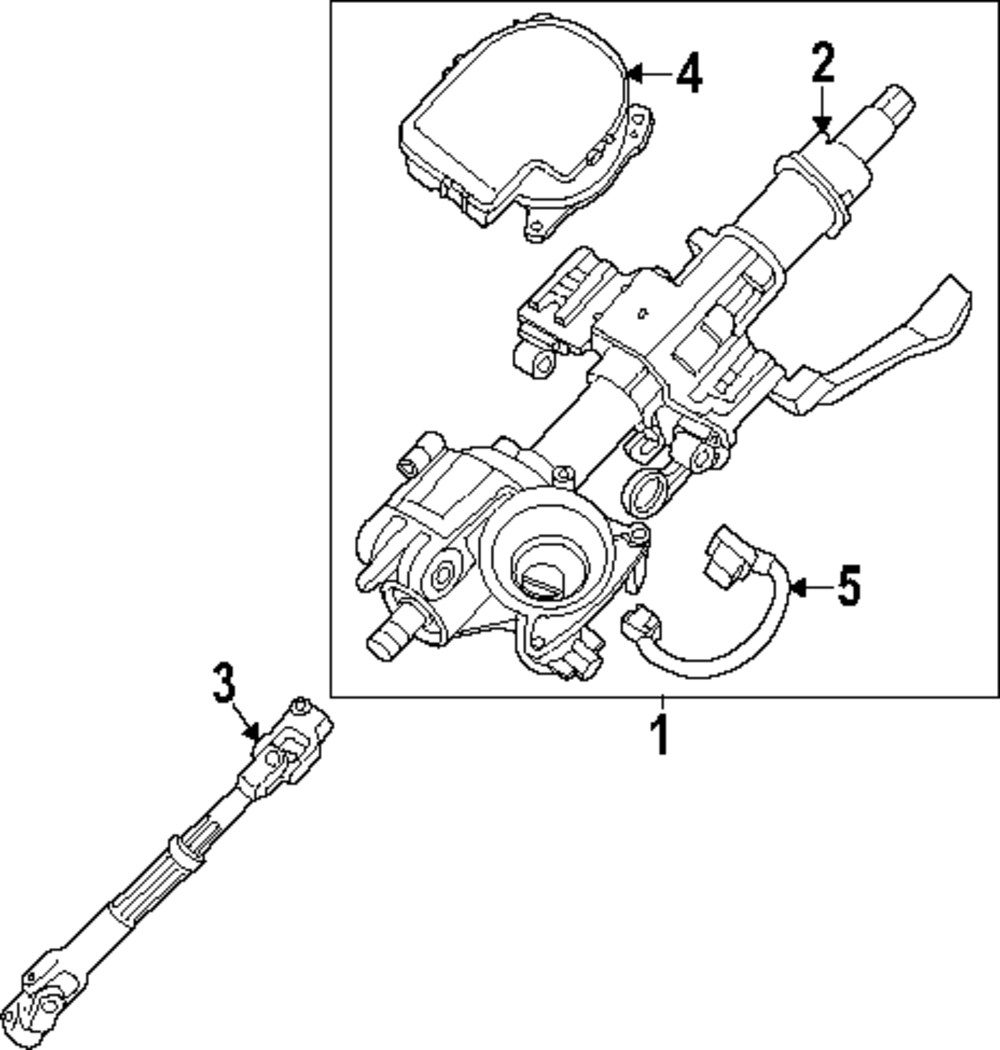 4
2
5
3
1