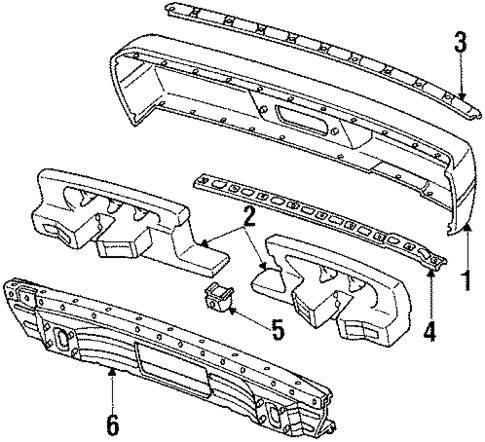 3
2
1
4
5
6